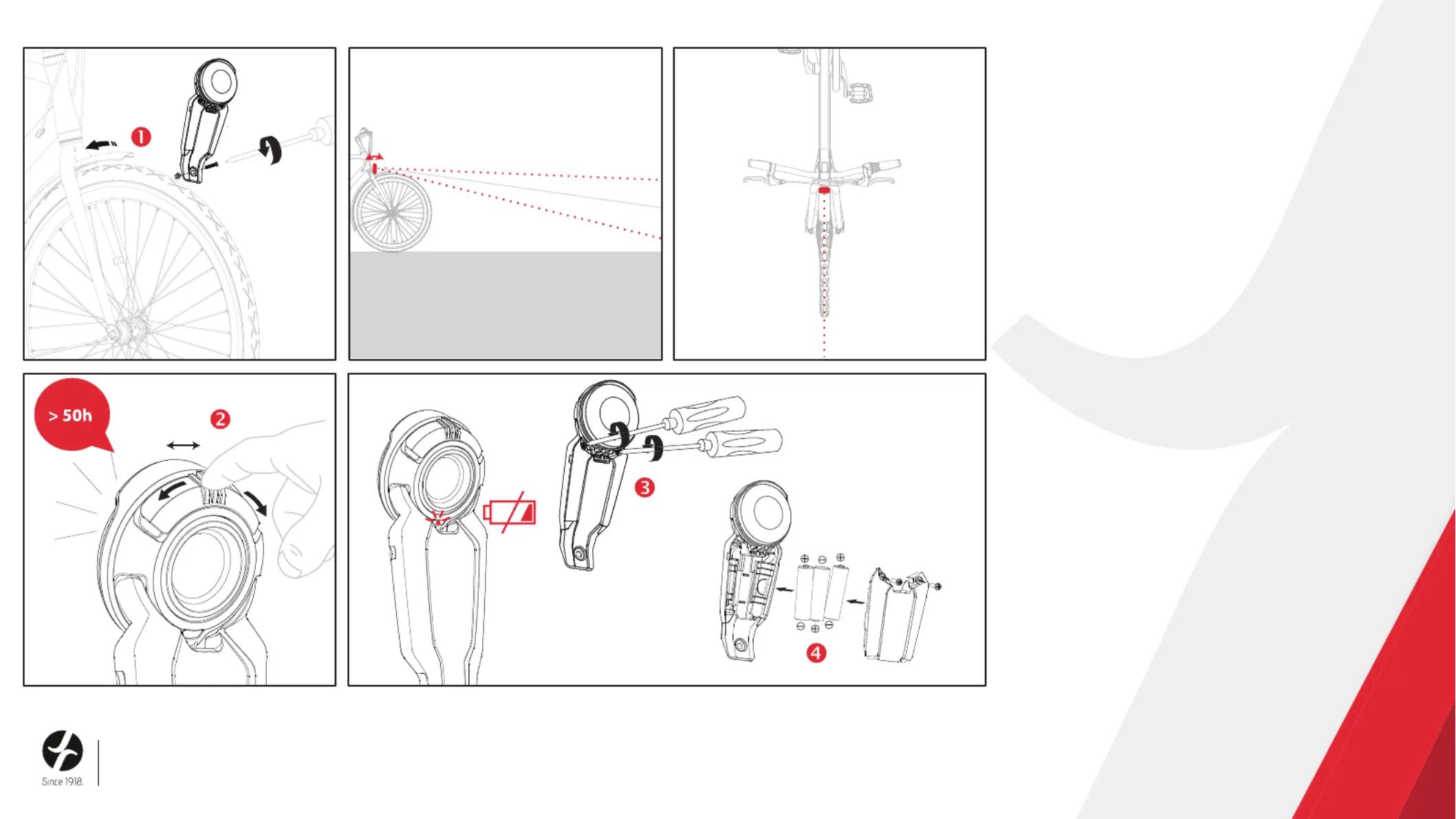 1

> 50h

2

3

4

Since 1918.