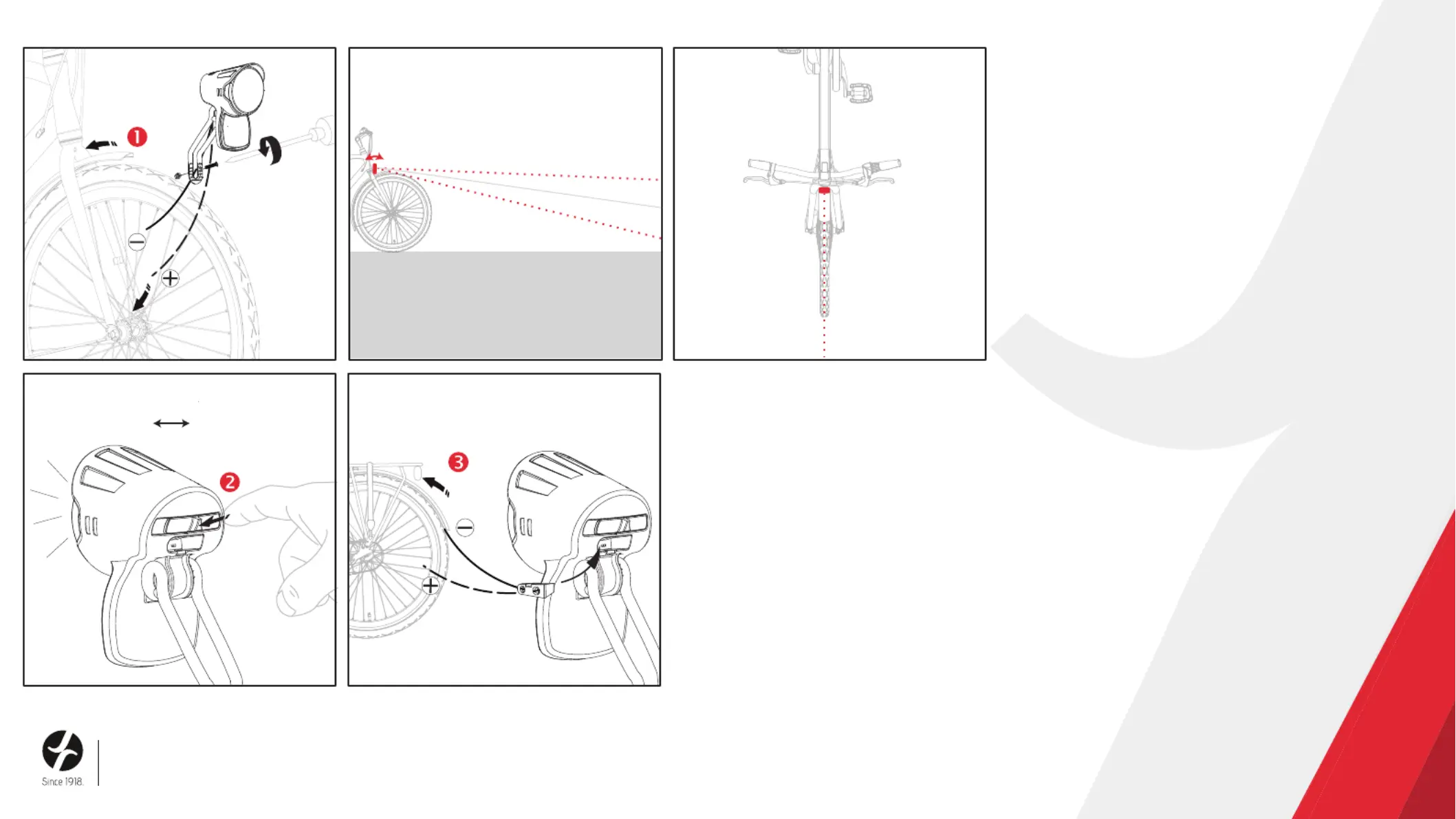 1

2

3

Since 1918.