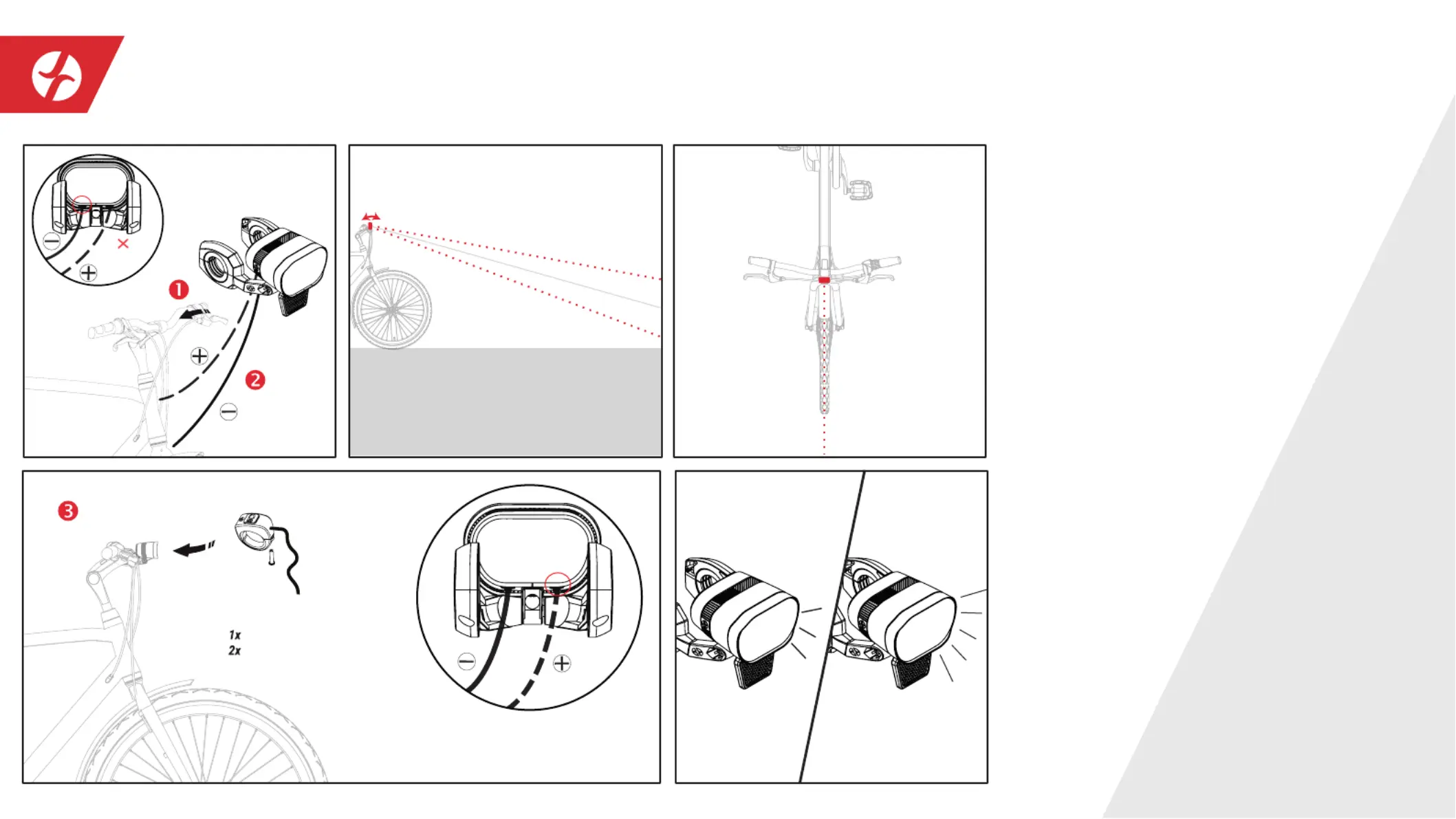 1

2

3

1x
2x