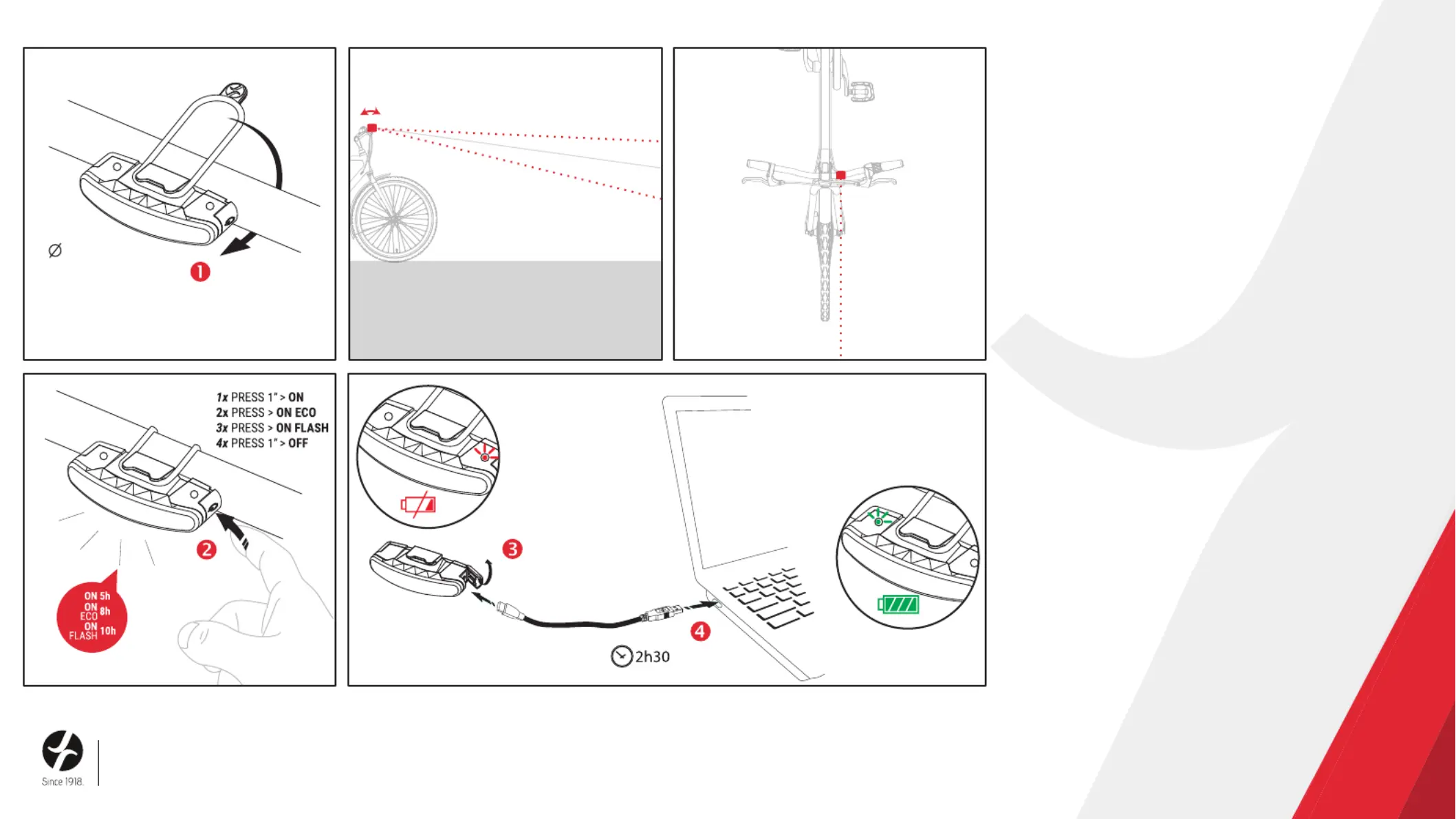 Ø

1

1x PRESS 1" > ON
2x PRESS > ON ECO
3x PRESS > ON FLASH
4x PRESS 1" > OFF

2

ON 5h
ON ECO 8h
ON FLASH 10h

3

4

2h30

Since 1918.