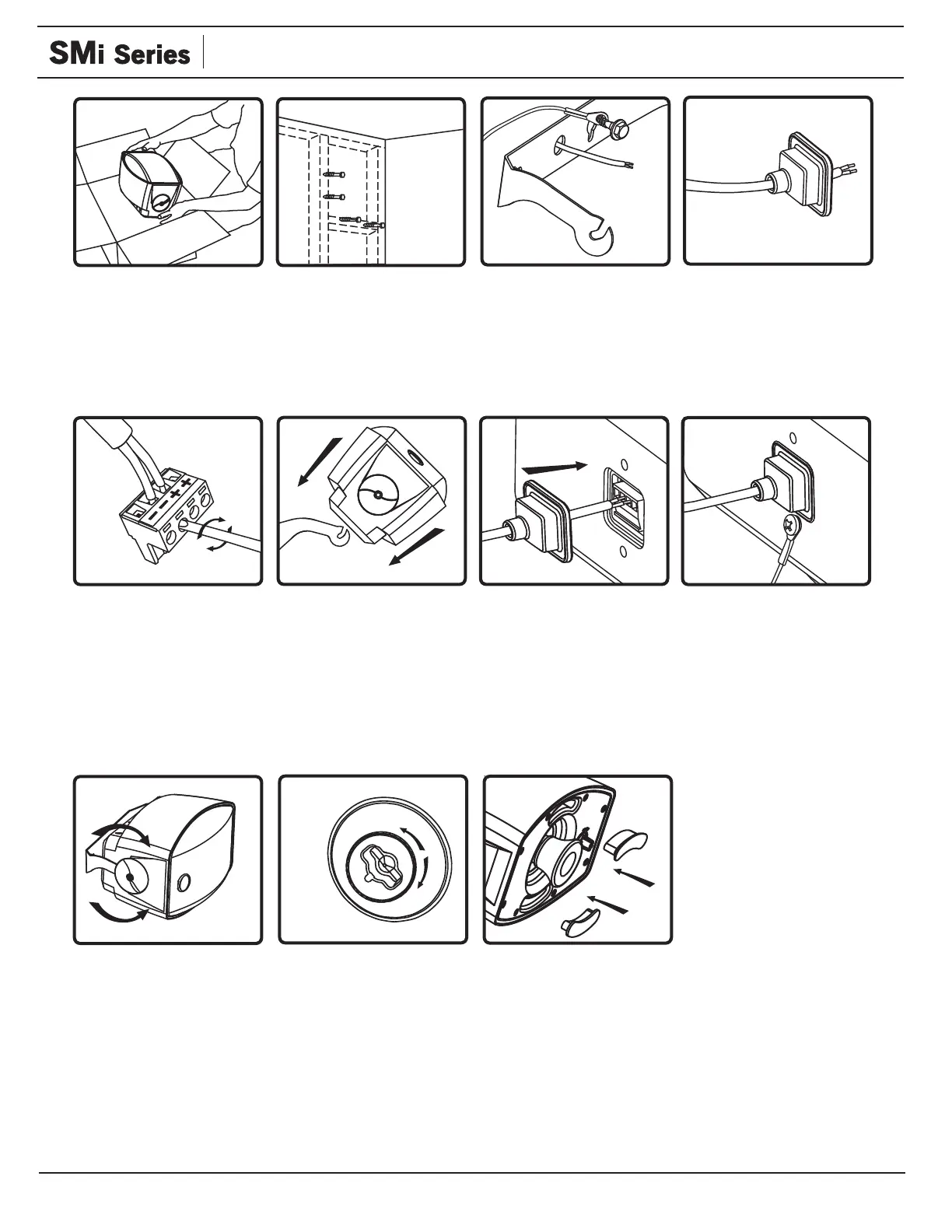 SMi Series