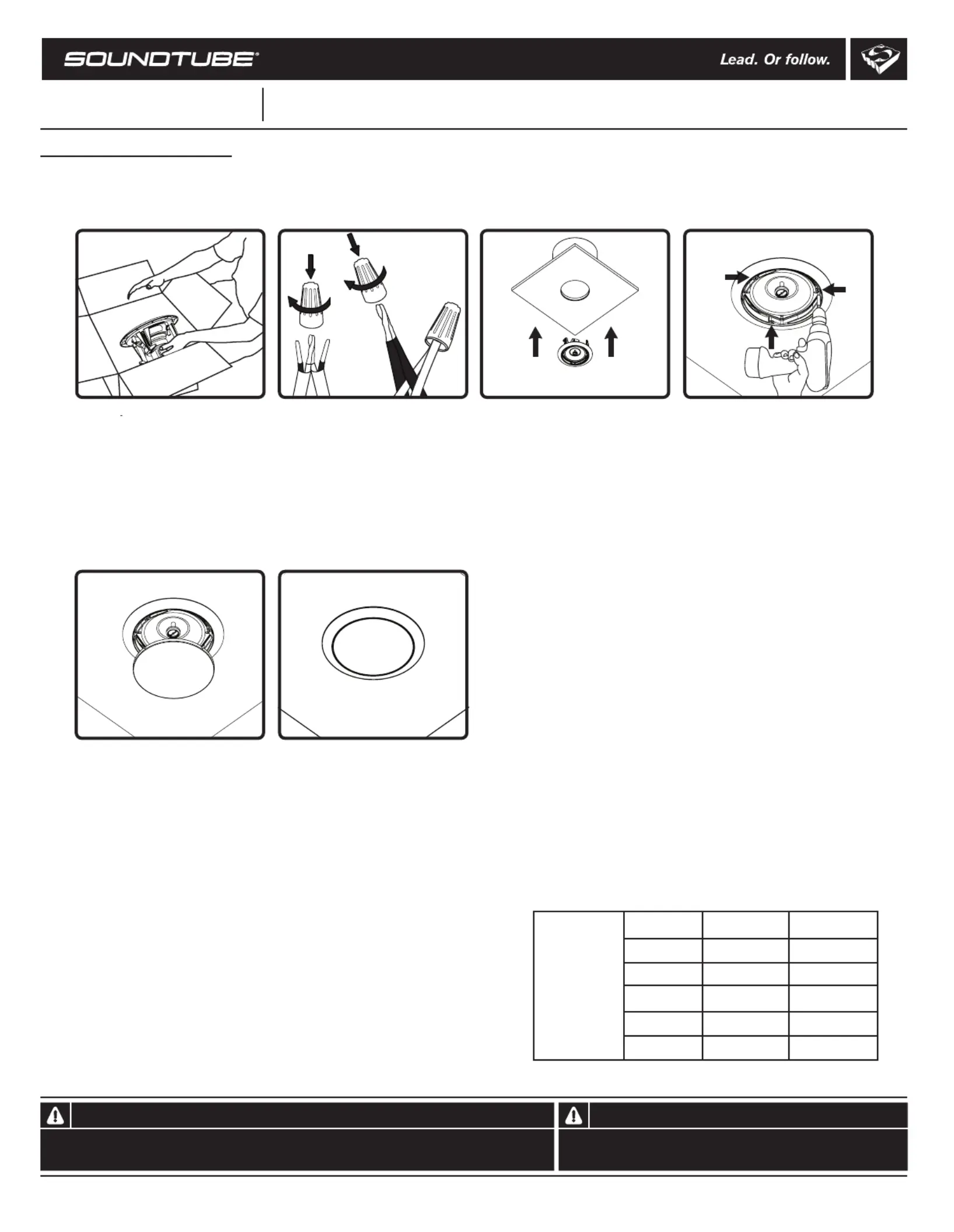 SOUNDTUBE®

Lead. Or follow.