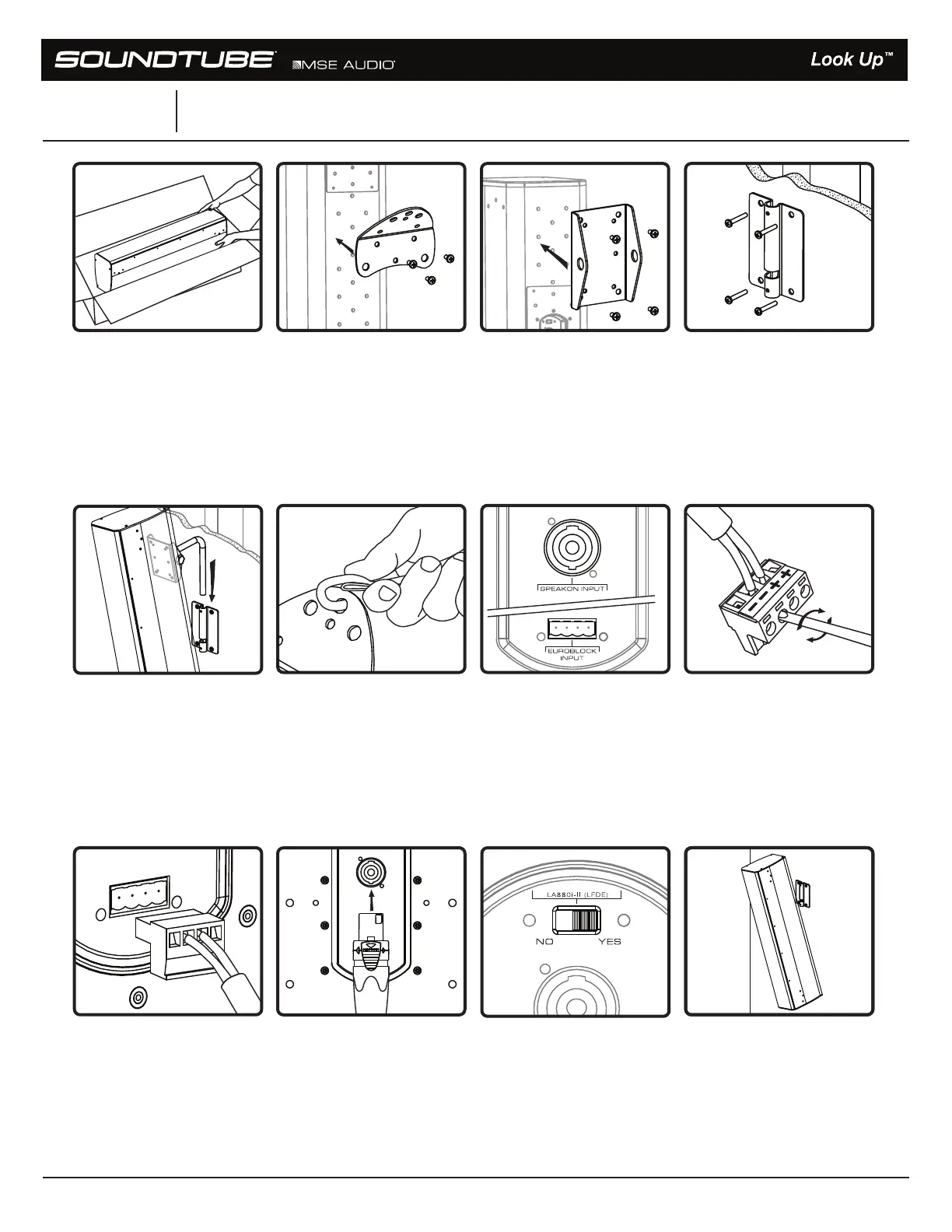 SOUNDTUBE MSE AUDIO Look Up™

SPEAKON INPUT

EUROBLOCK INPUT

LA880i-II (LFDE)

NO YES