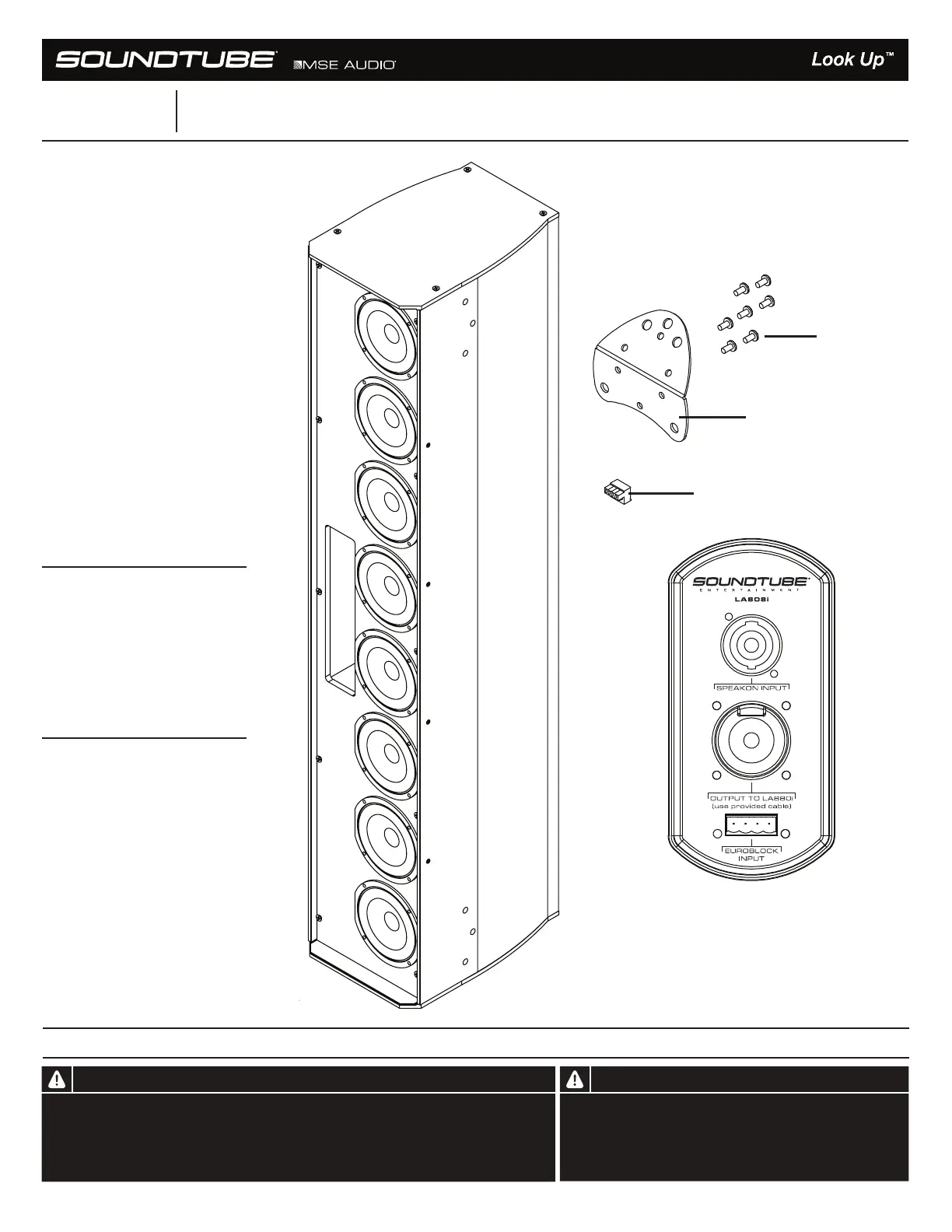 SOUNDTUBE MSE AUDIO

Look Up™

SOUNDTUBE ENTERTAINMENT

LA808i

SPEAKON INPUT

OUTPUT TO LA880i (use provided cable)

EUROBLOCK INPUT