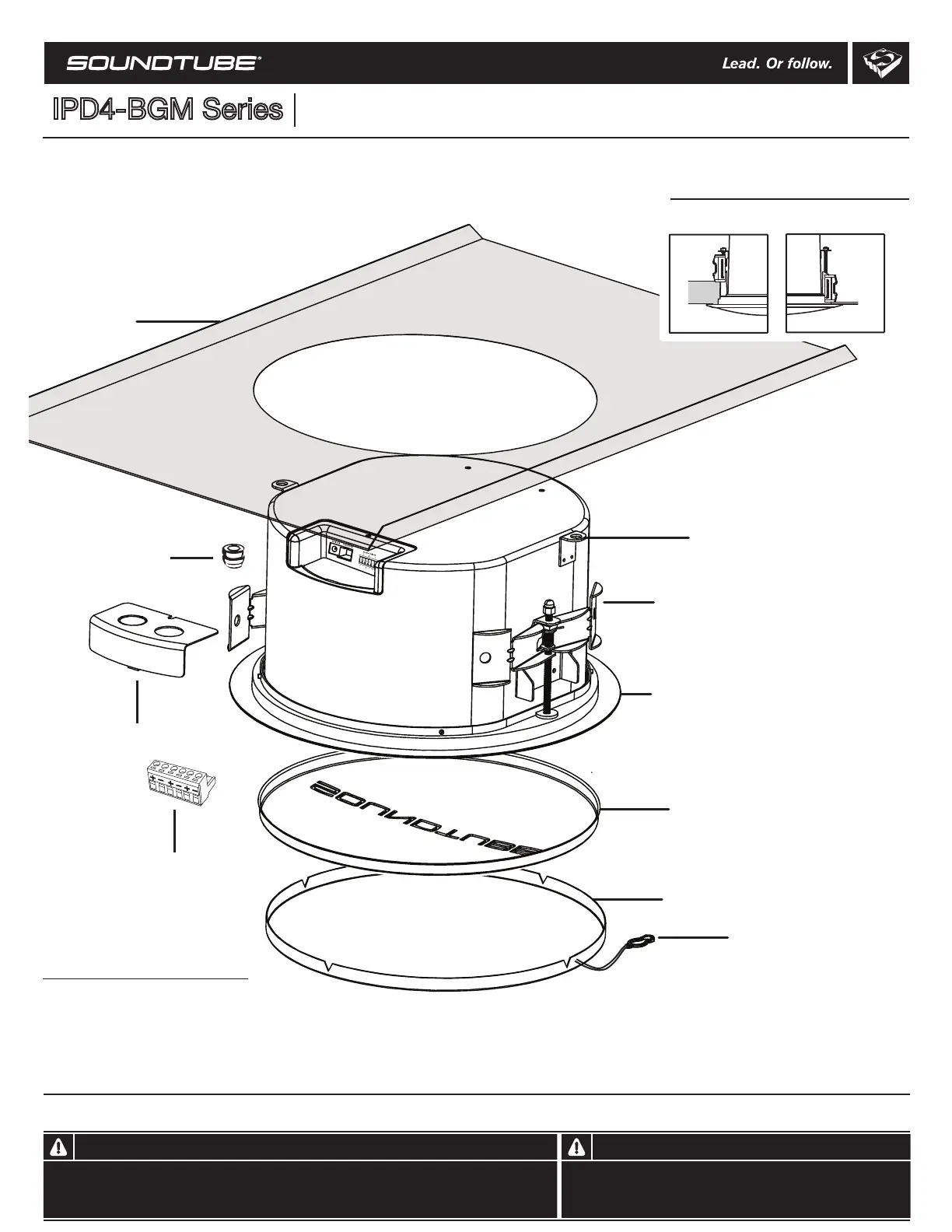 SOUNDTUBE®

Lead. Or follow.

IPD4-BGM Series

SOUNDTUBE