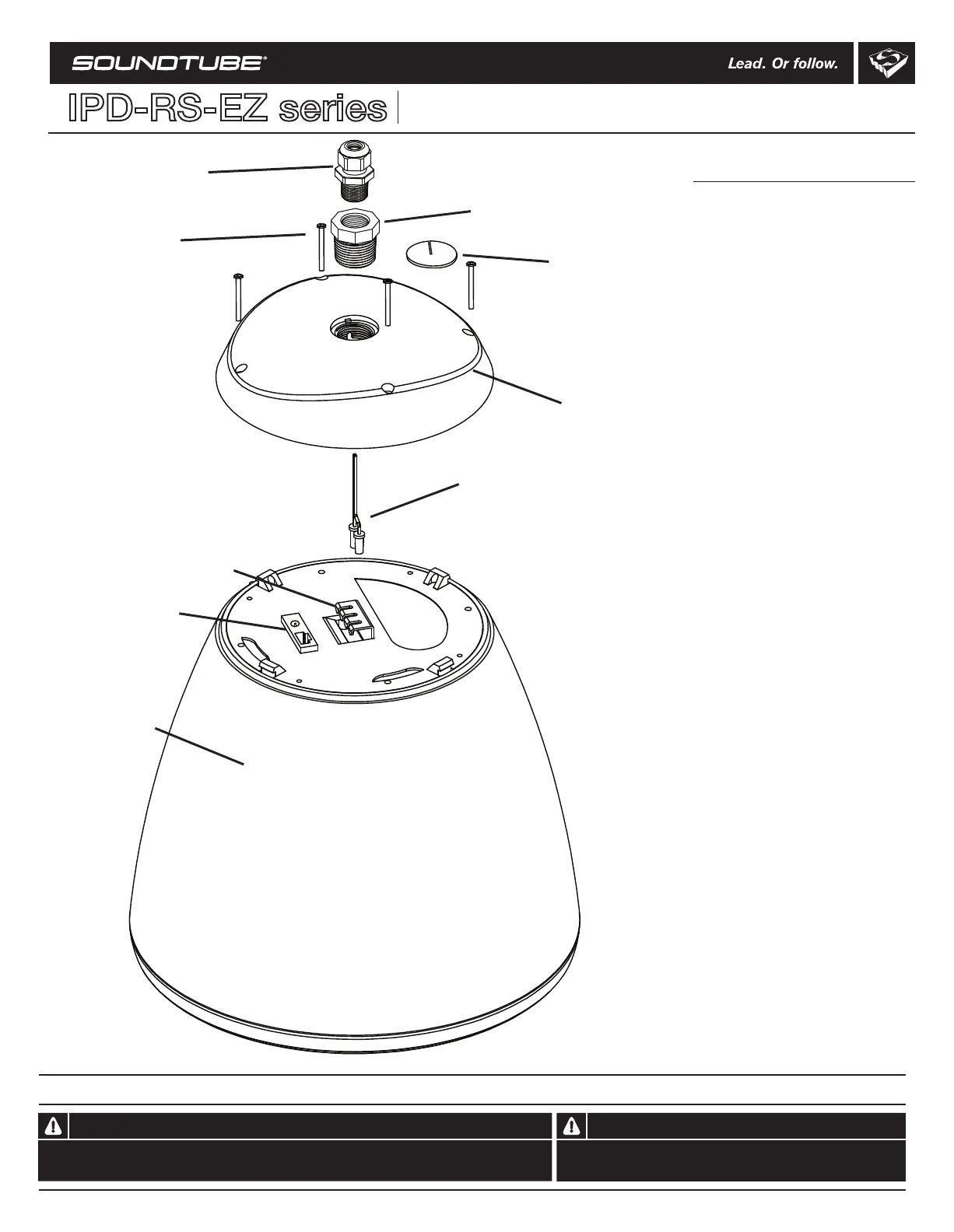 SOUNDTUBE®

Lead. Or follow.

IPD-RS-EZ series