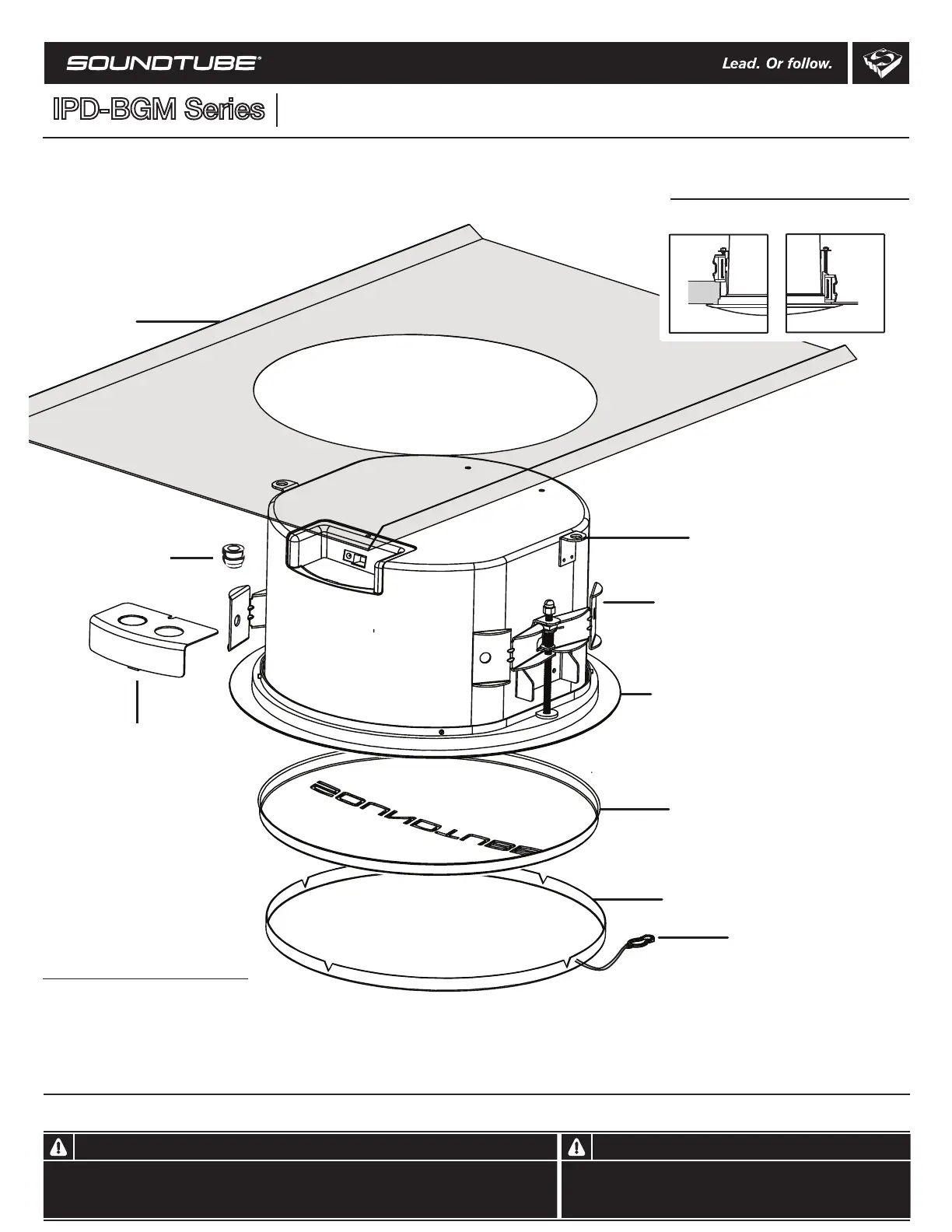 SOUNDTUBE®

Lead. Or follow.

IPD-BGM Series

SOUNDTUBE