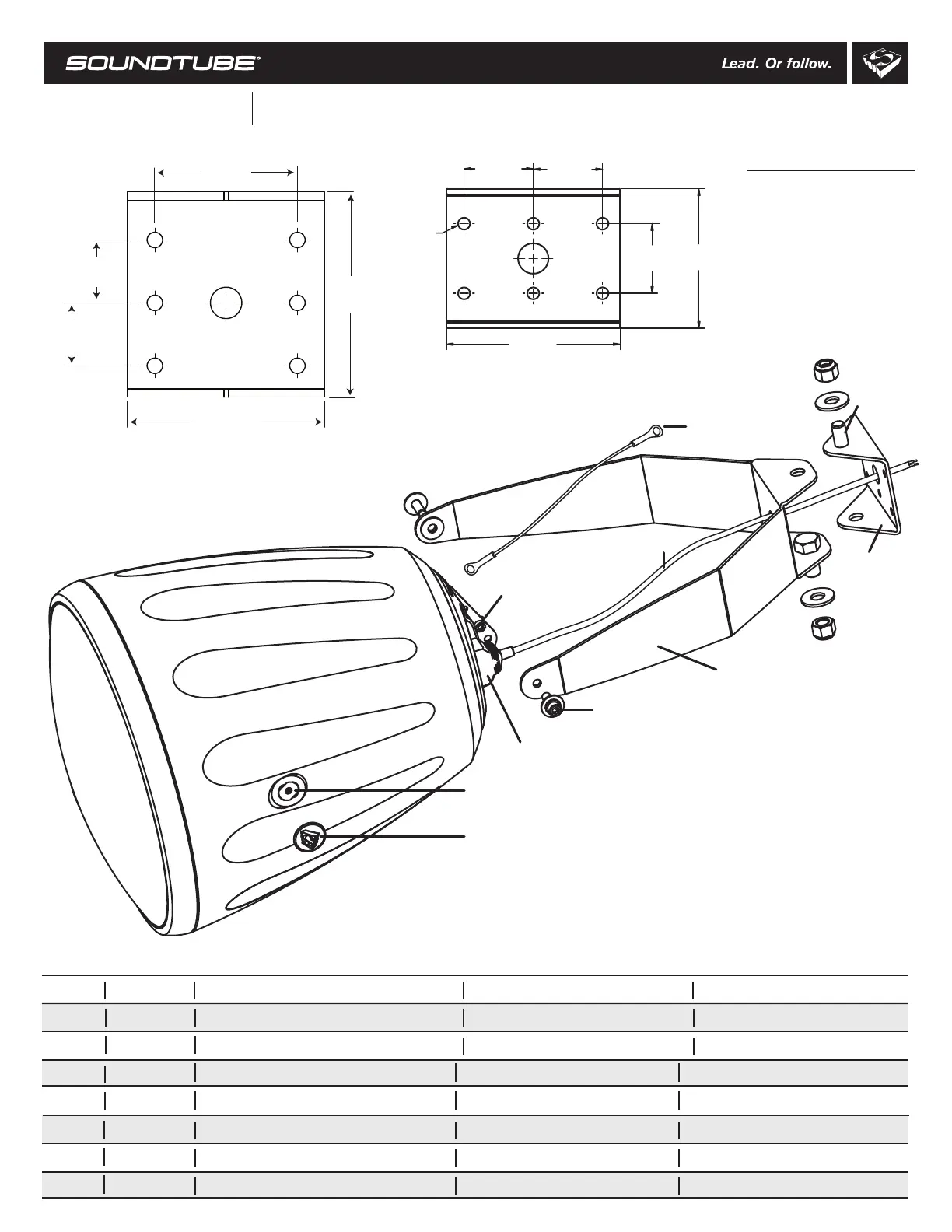 SOUNDTUBE®

Lead. Or follow.