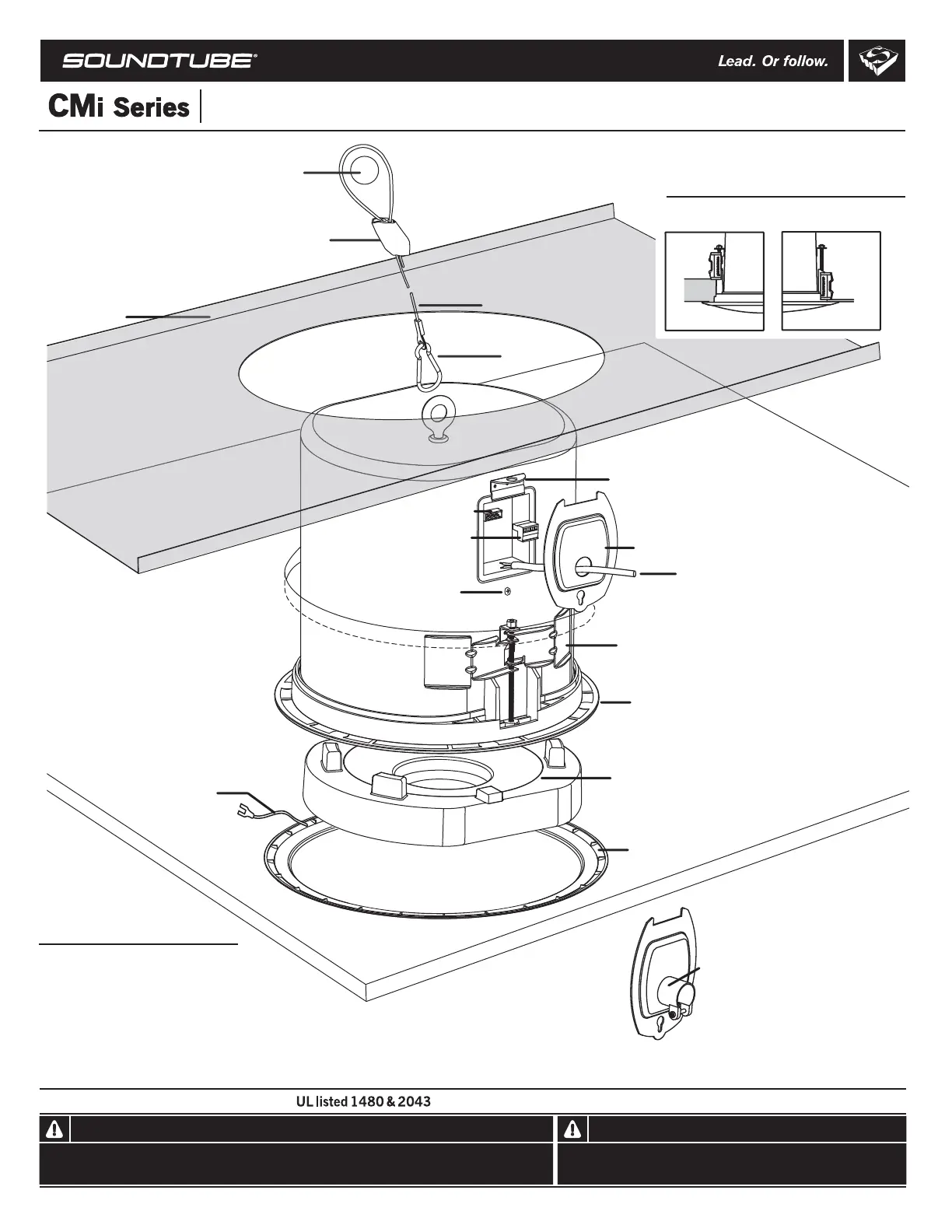 SOUNDTUBE®

Lead. Or follow.

CMi Series

UL listed 1480 & 2043