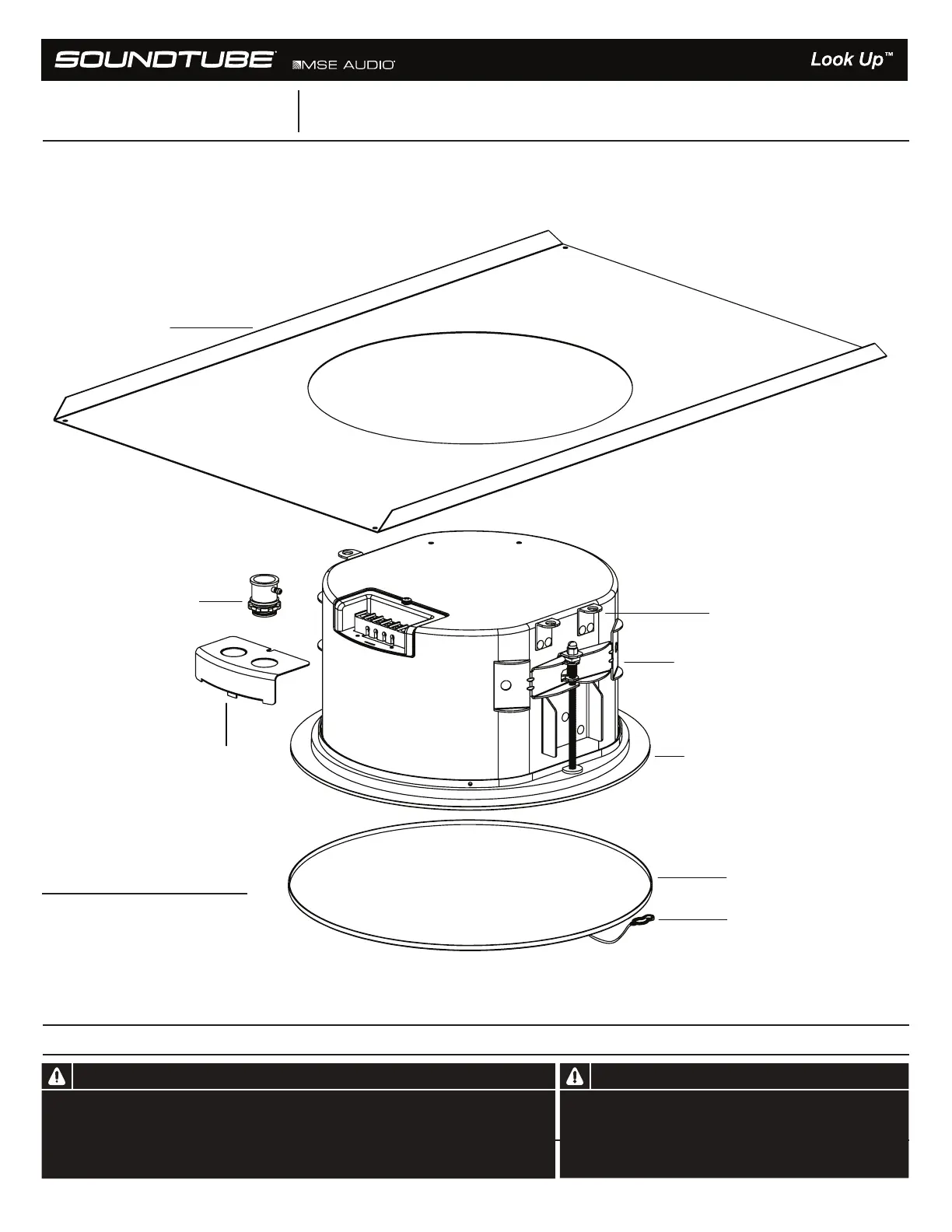 SOUNDTUBE MSE AUDIO

Look Up™