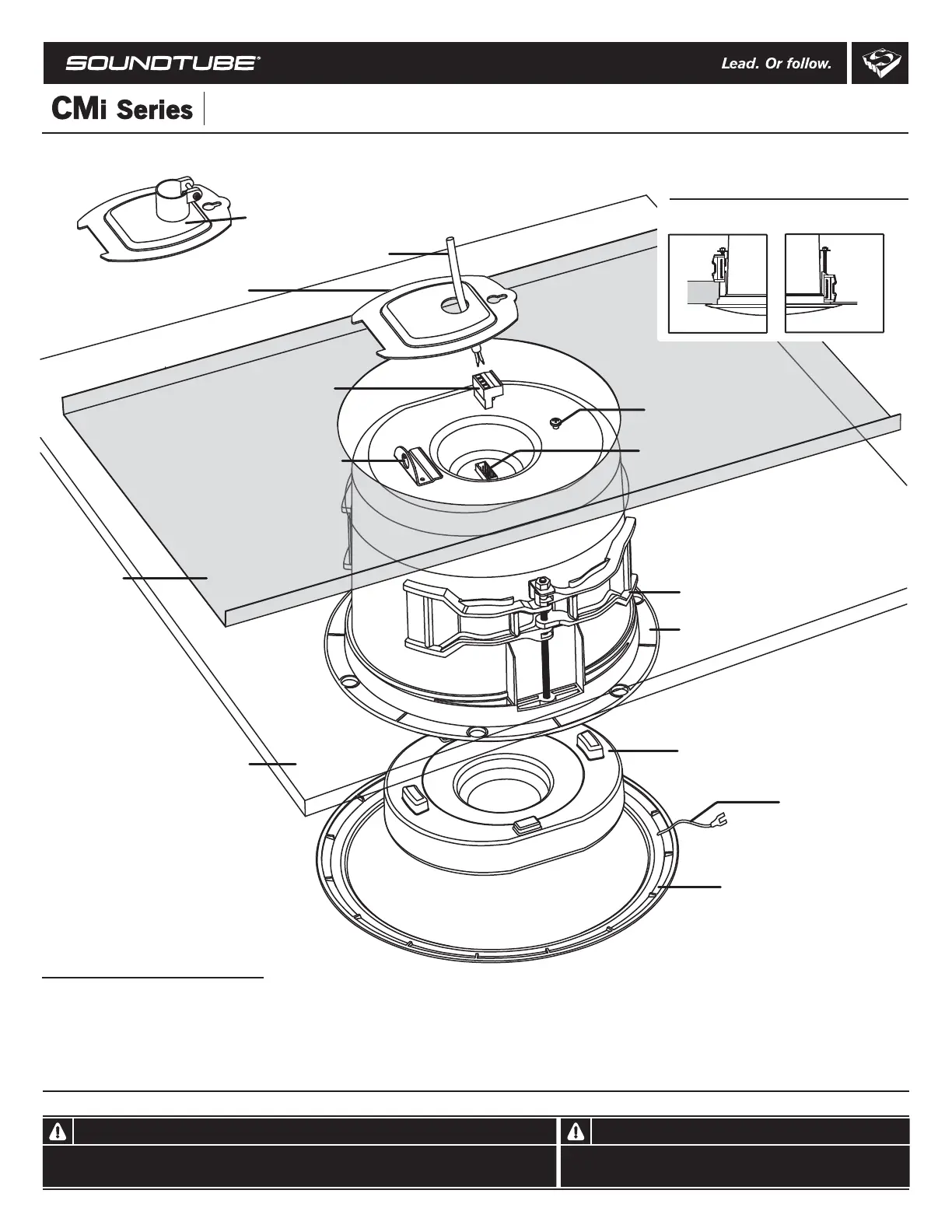 SOUNDTUBE®

Lead. Or follow.

CMi Series