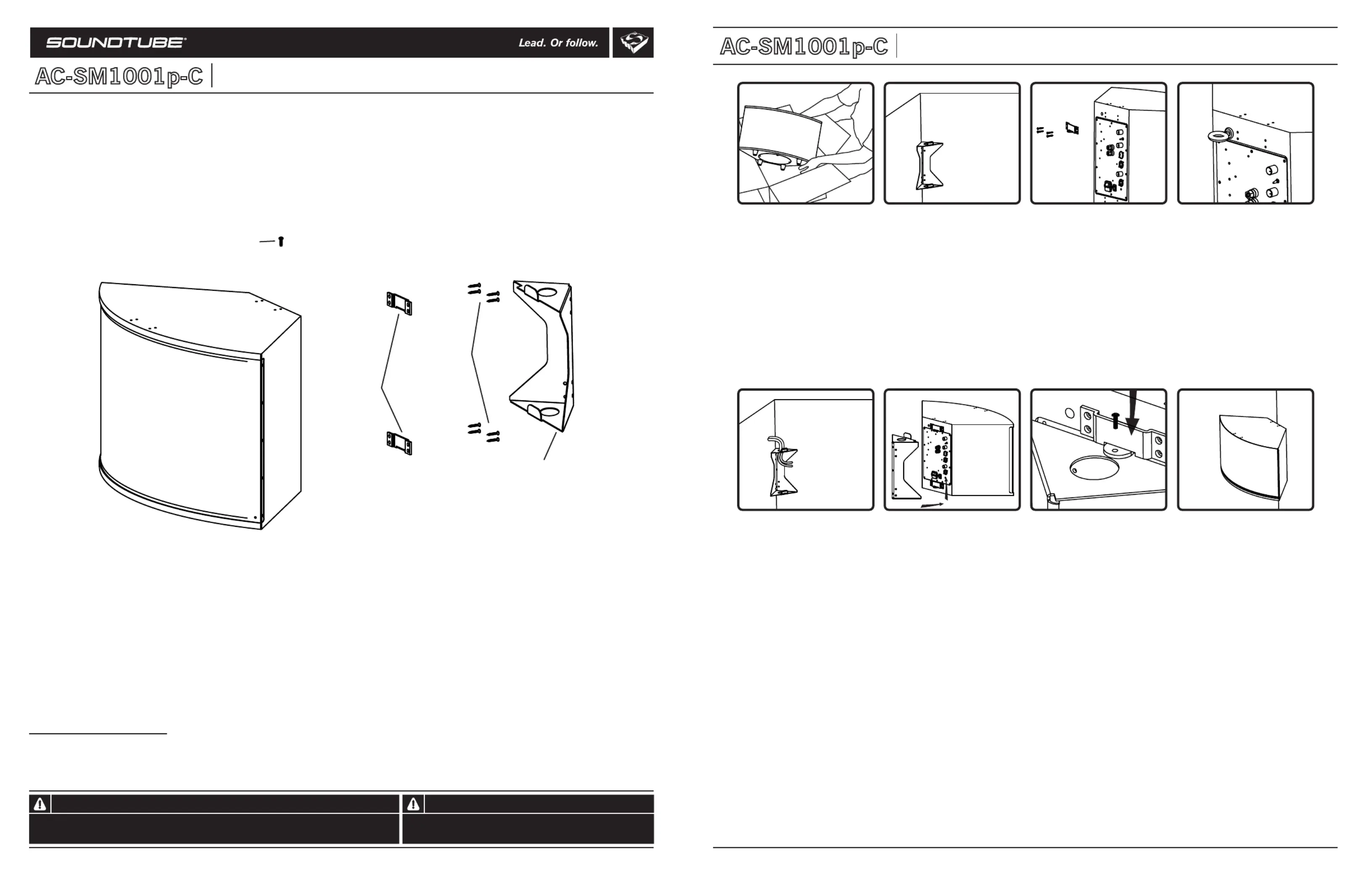 SOUNDTUBE

Lead. Or follow.

AC-SM1001p-C

AC-SM1001p-C