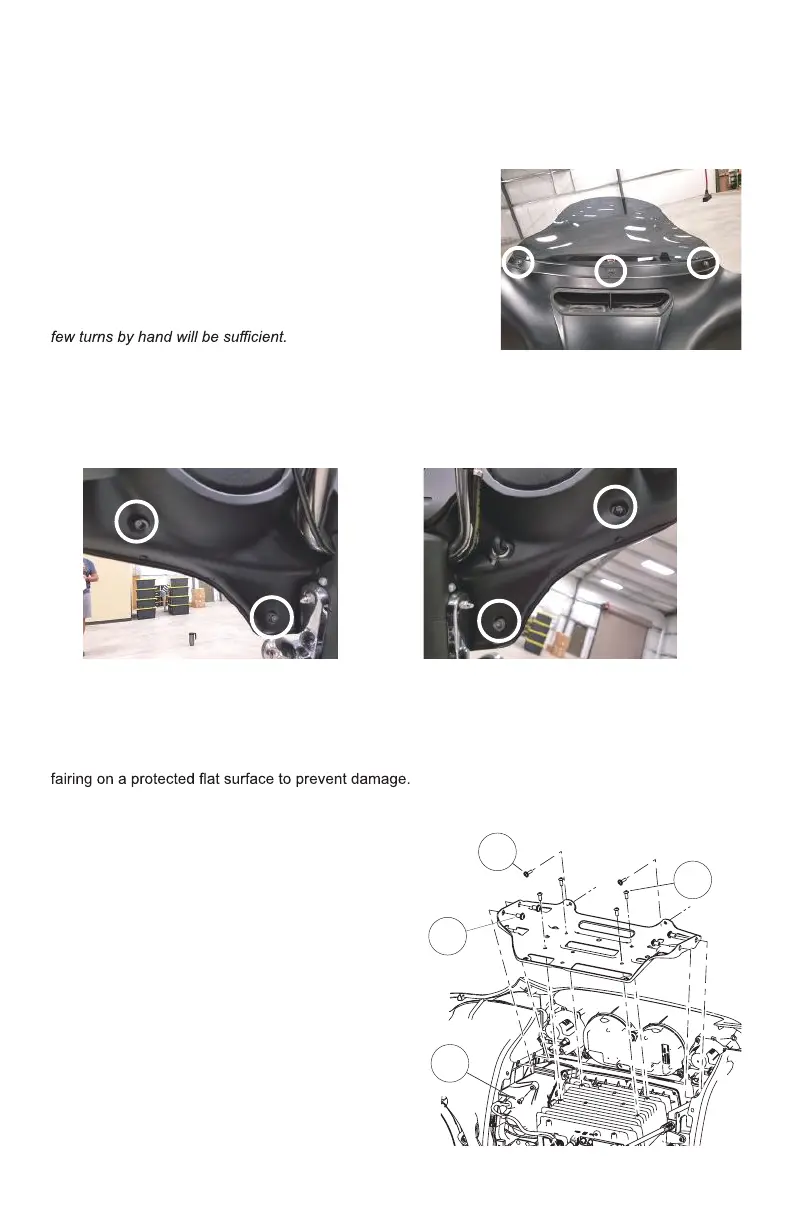 few turns by hand will be sufficient.

fairing on a protected flat surface to prevent damage.