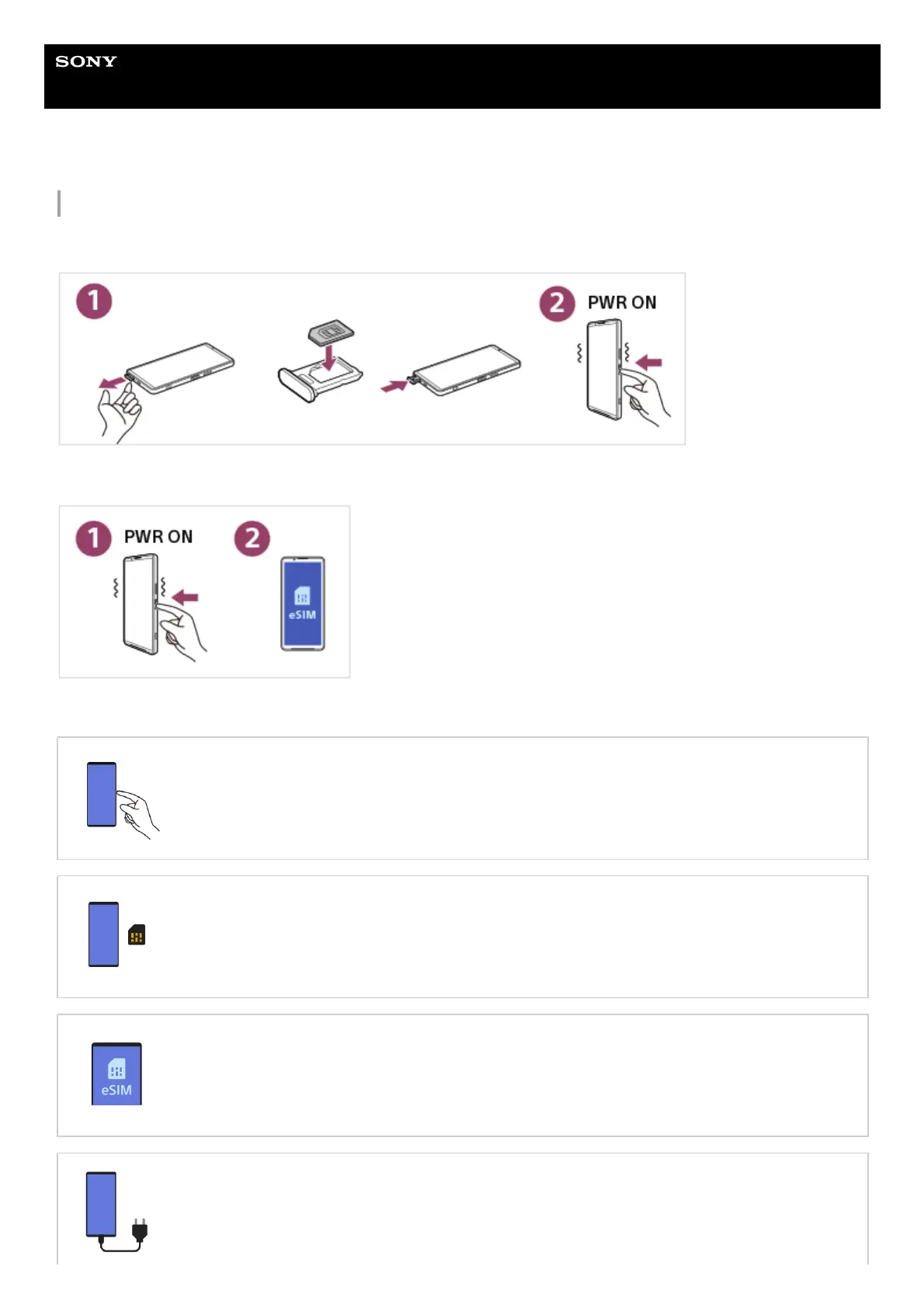 SONY

1

2 PWR ON

1 PWR ON

2

eSIM

eSIM