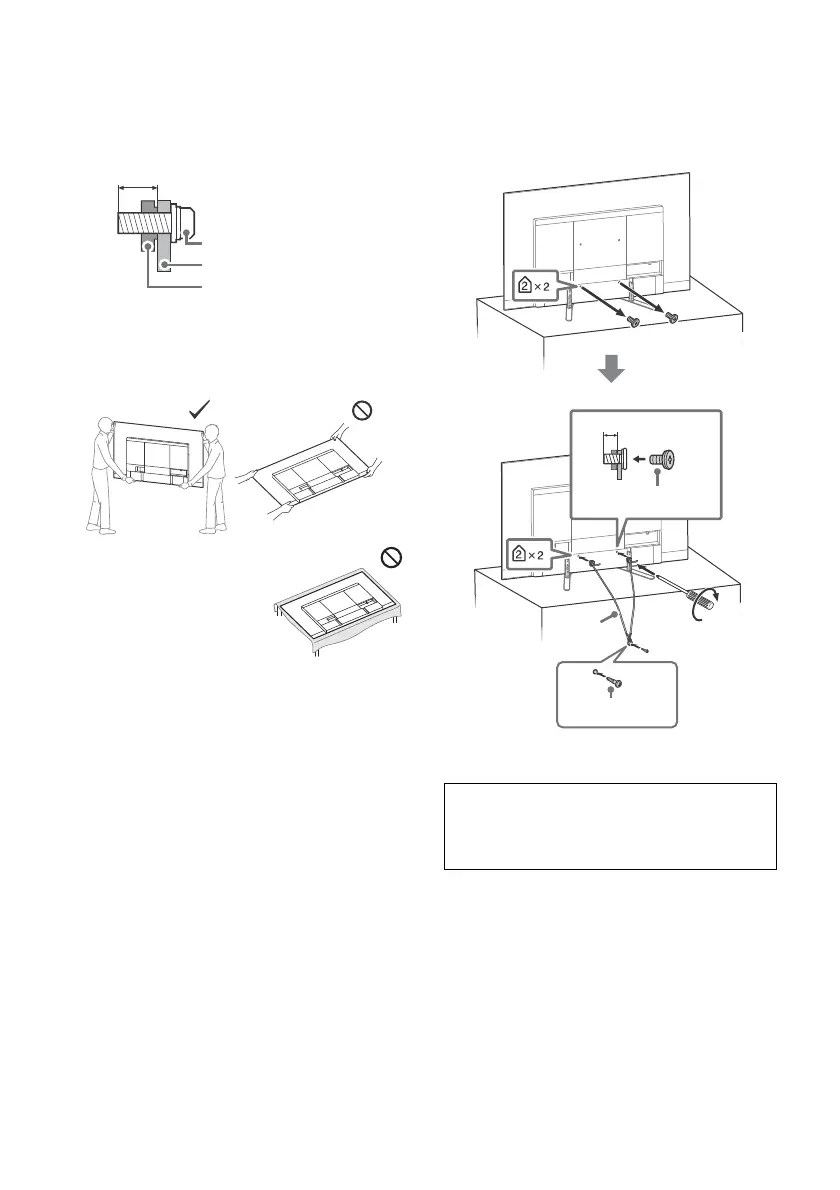 2 × 2

2 × 2