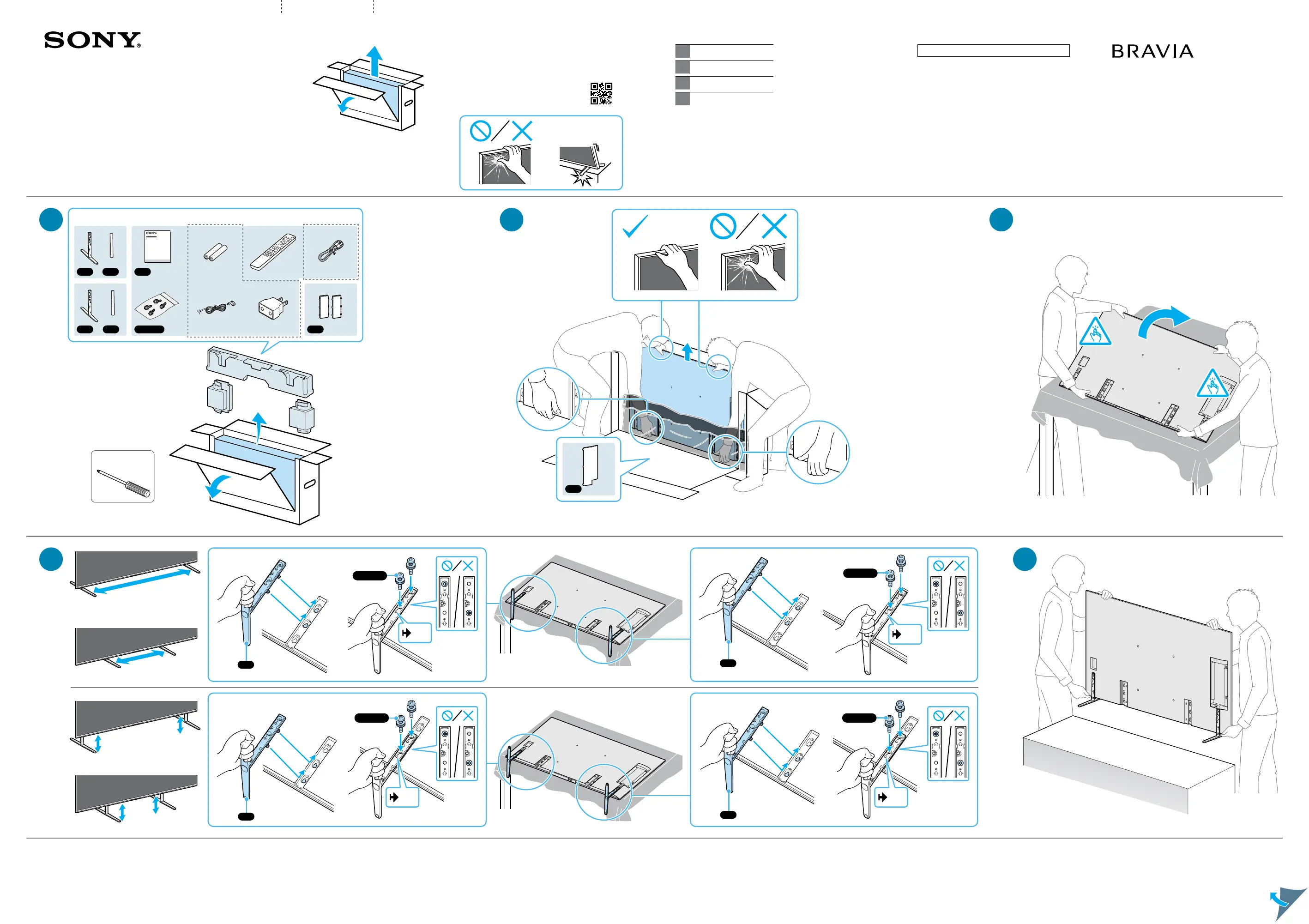 SONY

BRAVIA