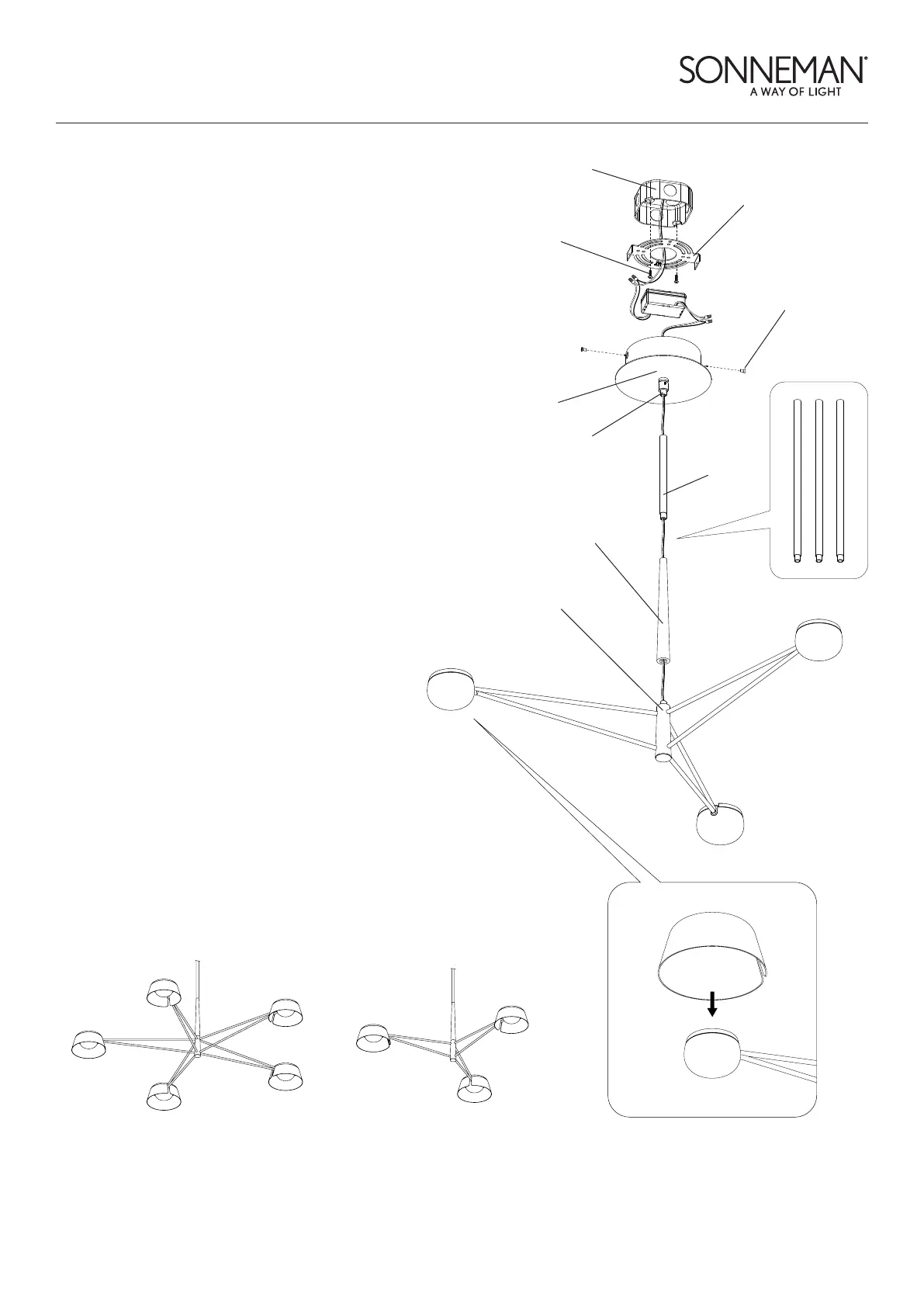 SONNEMAN®
A WAY OF LIGHT