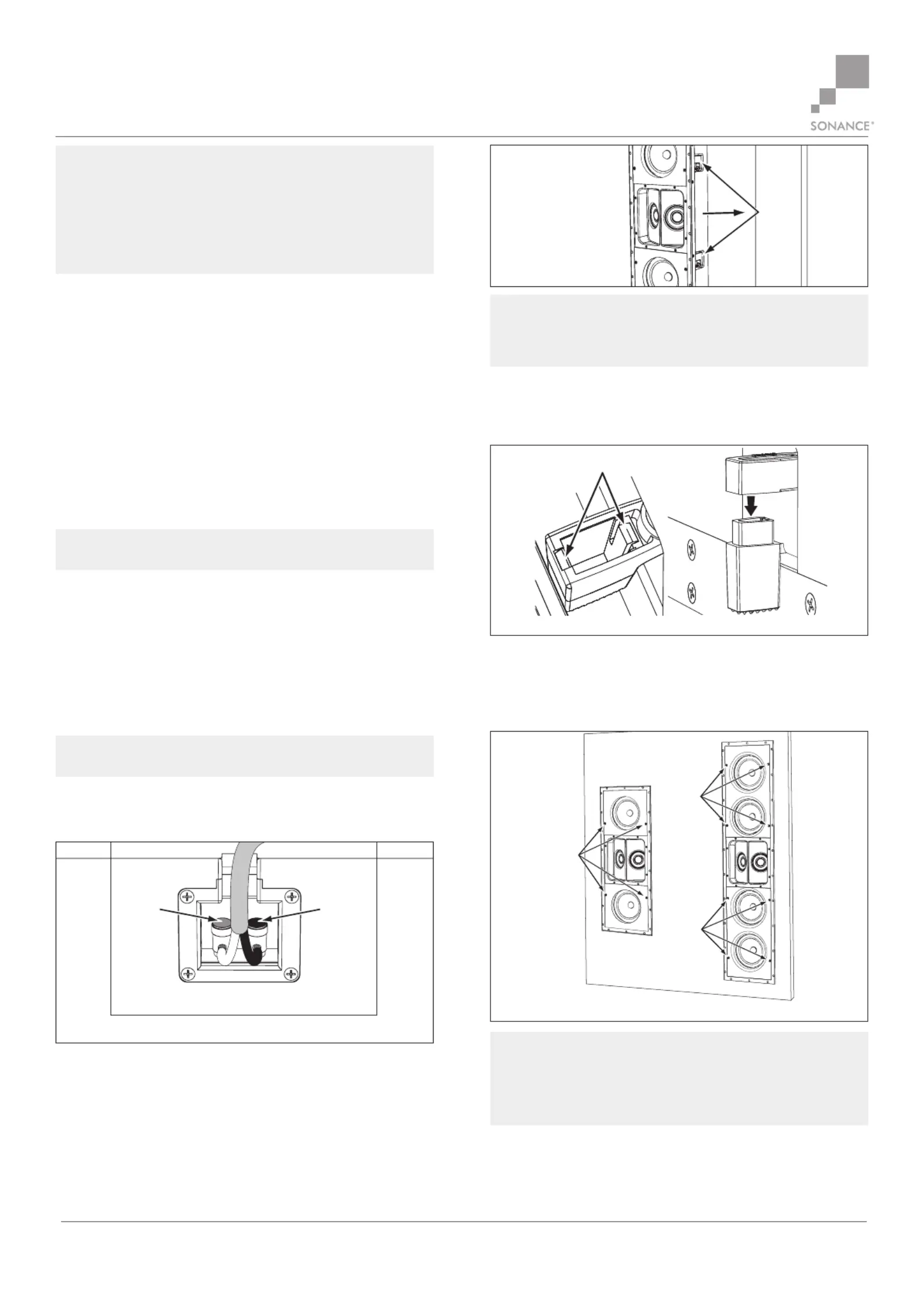 SONANCE®