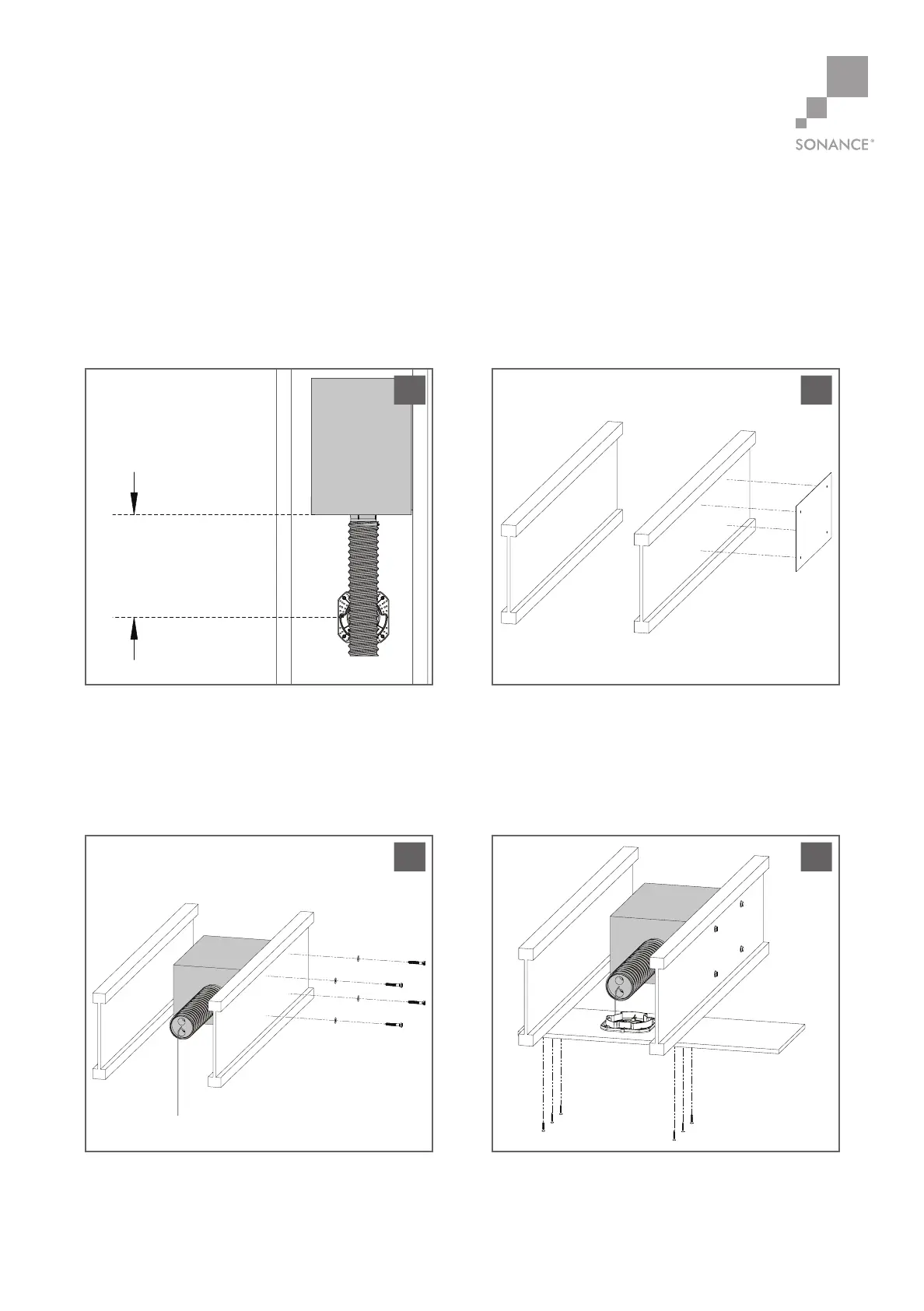 SONANCE®