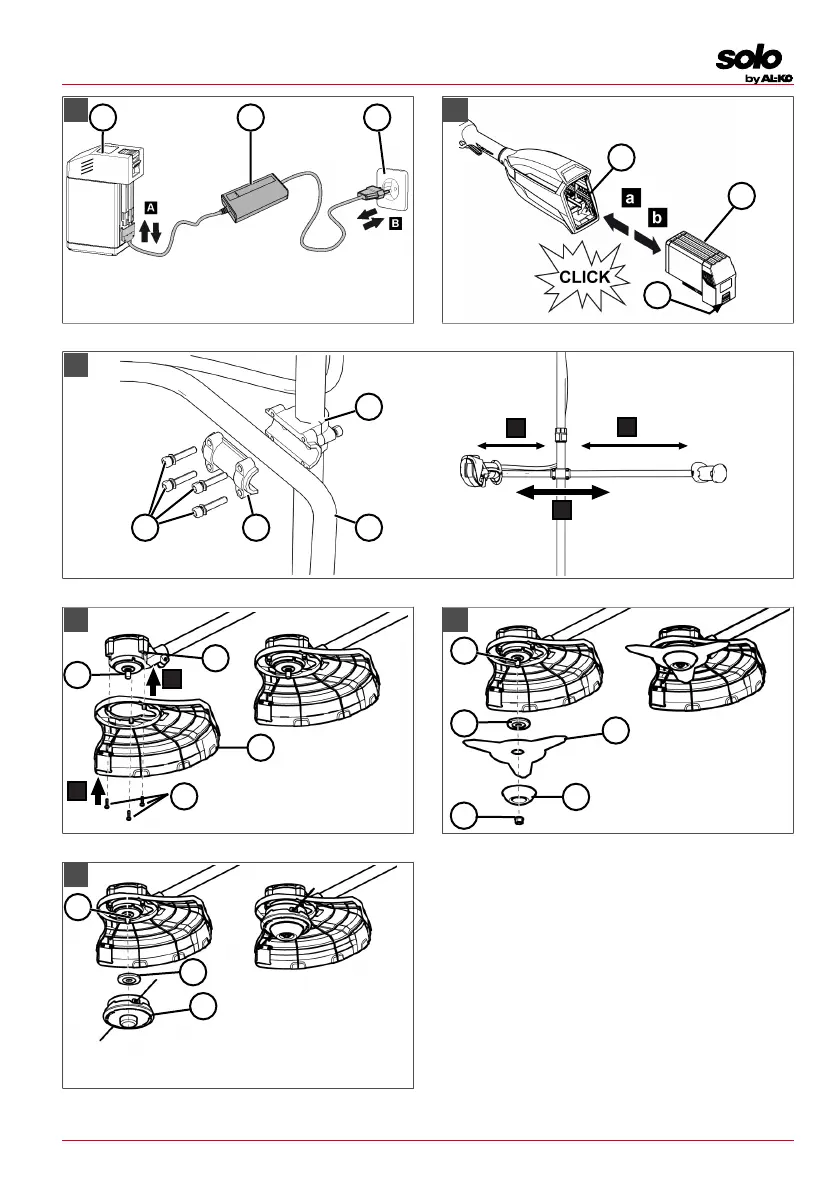 solo by AL-KO

A

B

a

b

CLICK