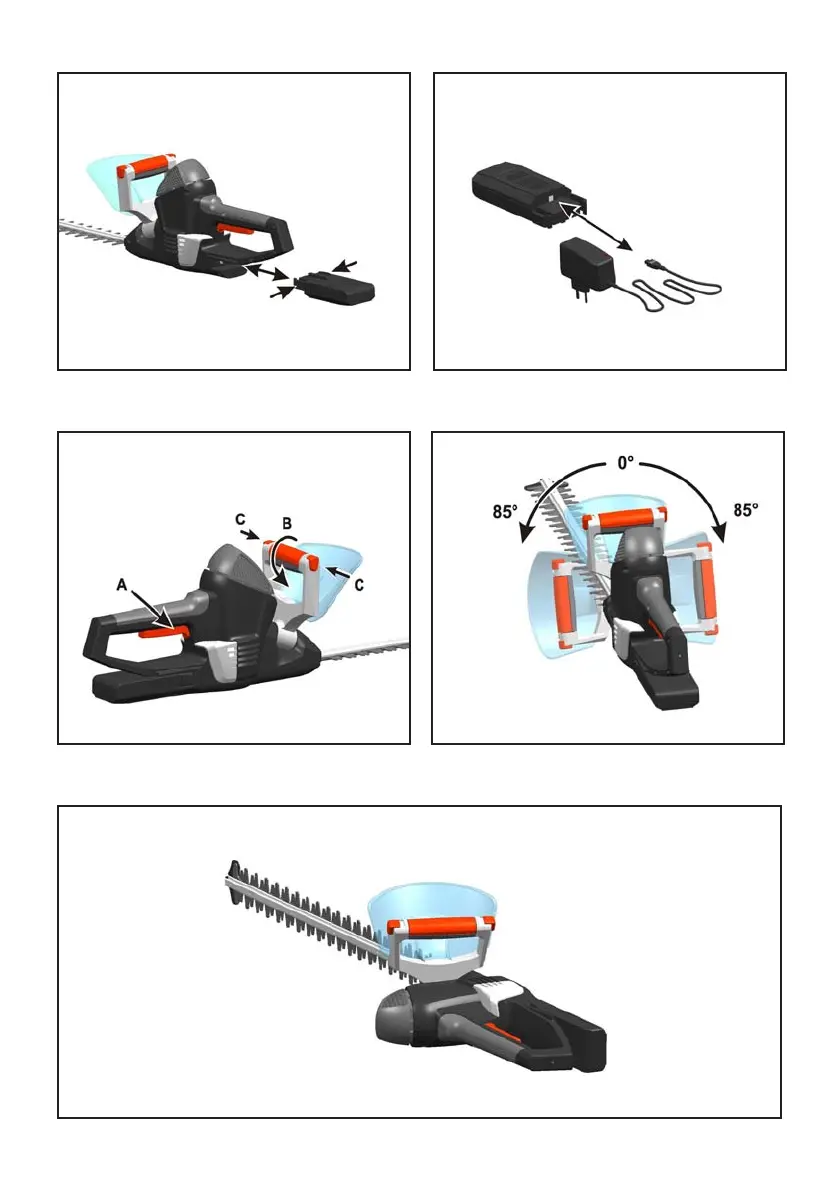 C
B
C
A

0°
85°
85°