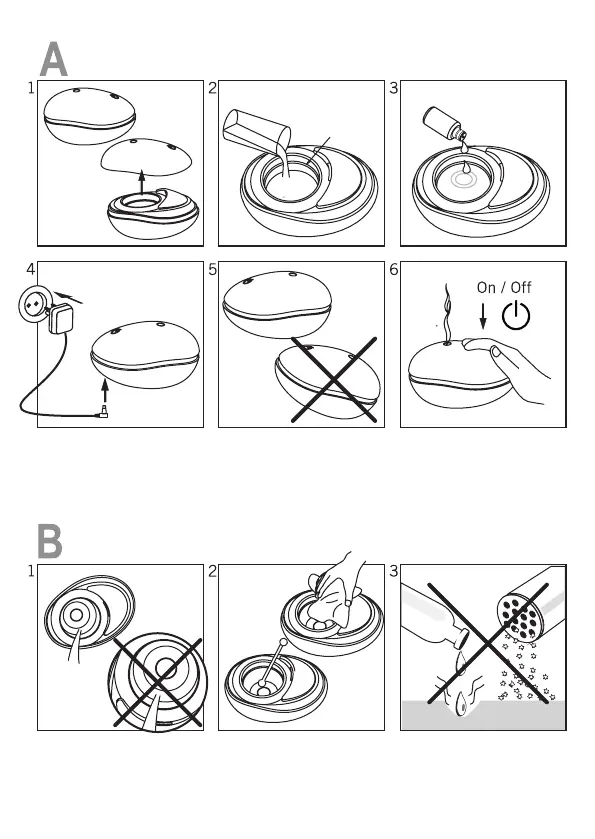 A

1

2

3

4

5

6

On / Off

B

1

2

3