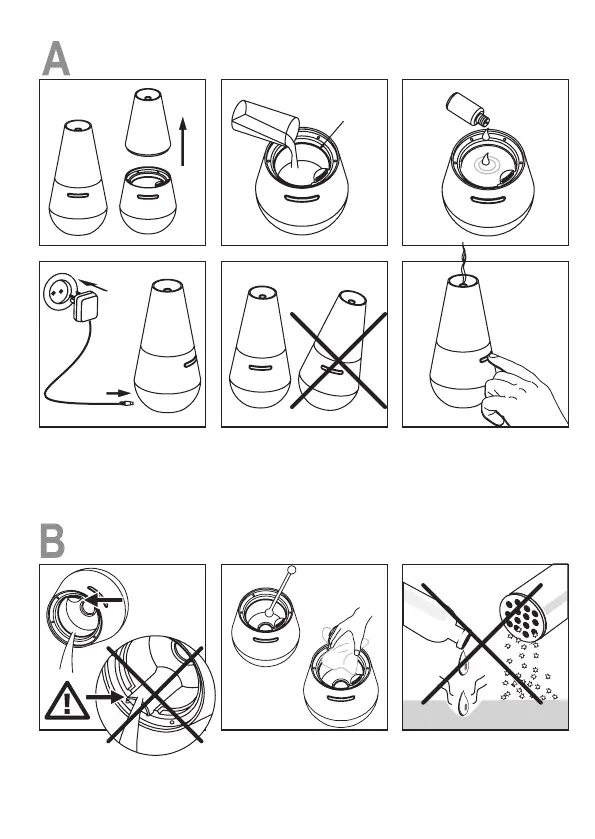 A

B