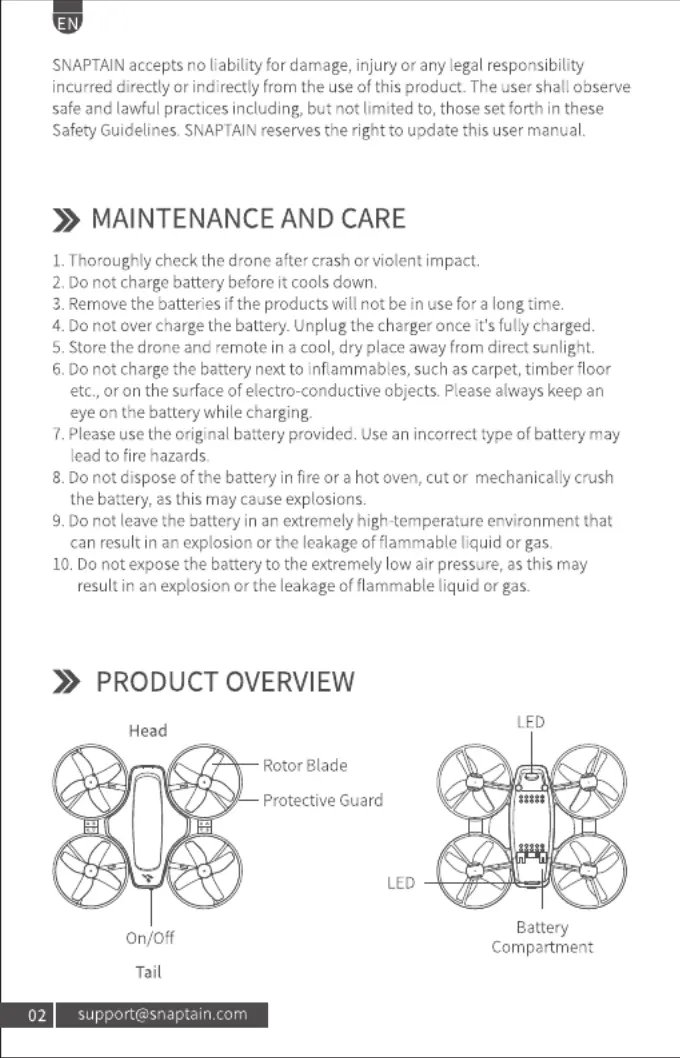 EN

SNAPTAIN accepts no liability for damage, injury or any legal responsibility incurred directly or indirectly from the use of this product. The user shall observe safe and lawful practices including, but not limited to, those set forth in these Safety Guidelines. SNAPTAIN reserves the right to update this user manual.

MAINTENANCE AND CARE

1. Thoroughly check the drone after crash or violent impact.
2. Do not charge battery before it cools down.
3. Remove the batteries if the products will not be in use for a long time.
4. Do not over charge the battery. Unplug the charger once it's fully charged.
5. Store the drone and remote in a cool, dry place away from direct sunlight.
6. Do not charge the battery next to inflammables, such as carpet, timber floor etc., or on the surface of electro-conductive objects. Please always keep an eye on the battery while charging.
7. Please use the original battery provided. Use an incorrect type of battery may lead to fire hazards.
8. Do not dispose of the battery in fire or a hot oven, cut or mechanically crush the battery, as this may cause explosions.
9. Do not leave the battery in an extremely high-temperature environment that can result in an explosion or the leakage of flammable liquid or gas.
10. Do not expose the battery to the extremely low air pressure, as this may result in an explosion or the leakage of flammable liquid or gas.

PRODUCT OVERVIEW

Head
Rotor Blade
Protective Guard
On/Off
Tail

LED
LED
Battery Compartment

02 support@snaptain.com