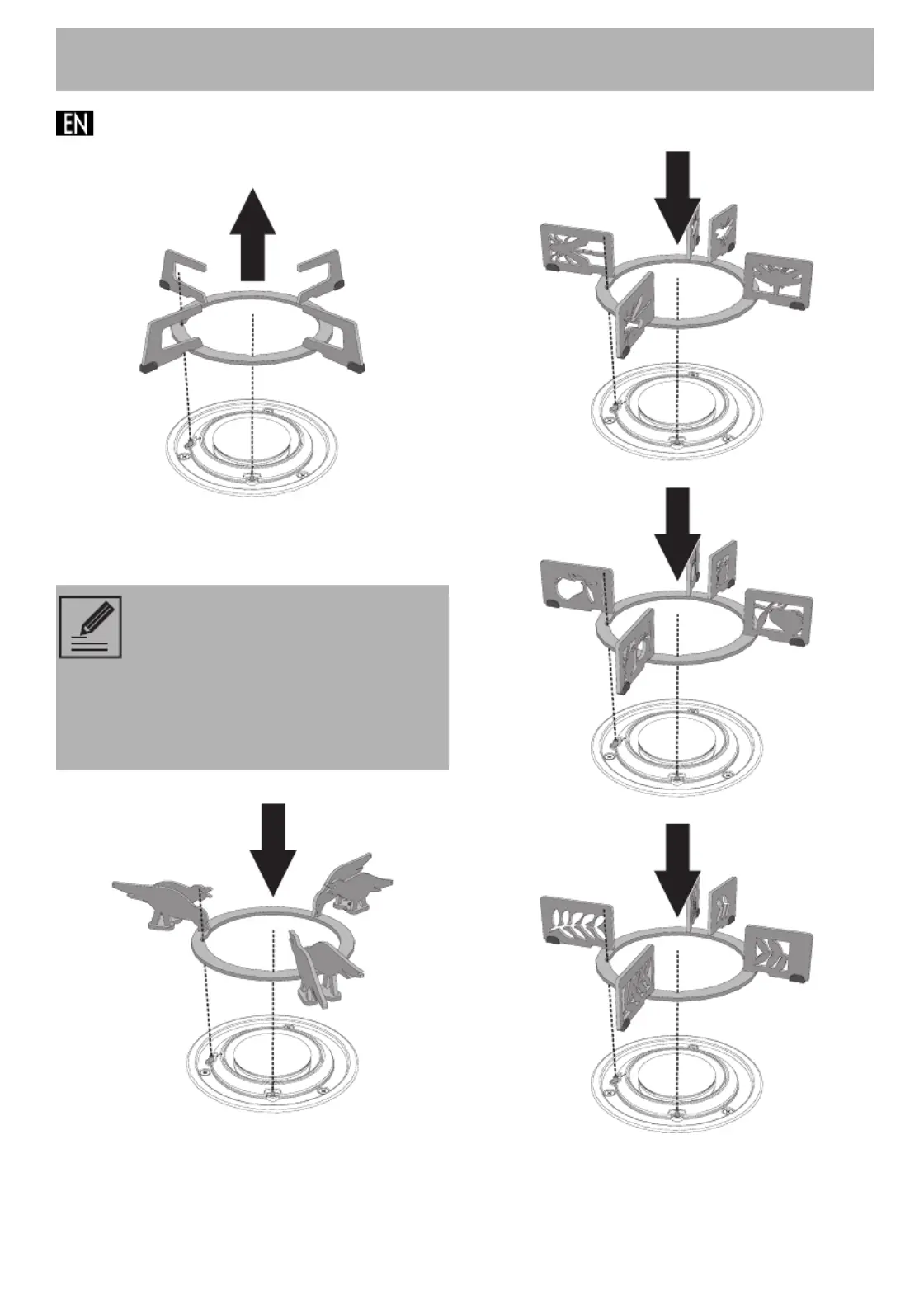 EN