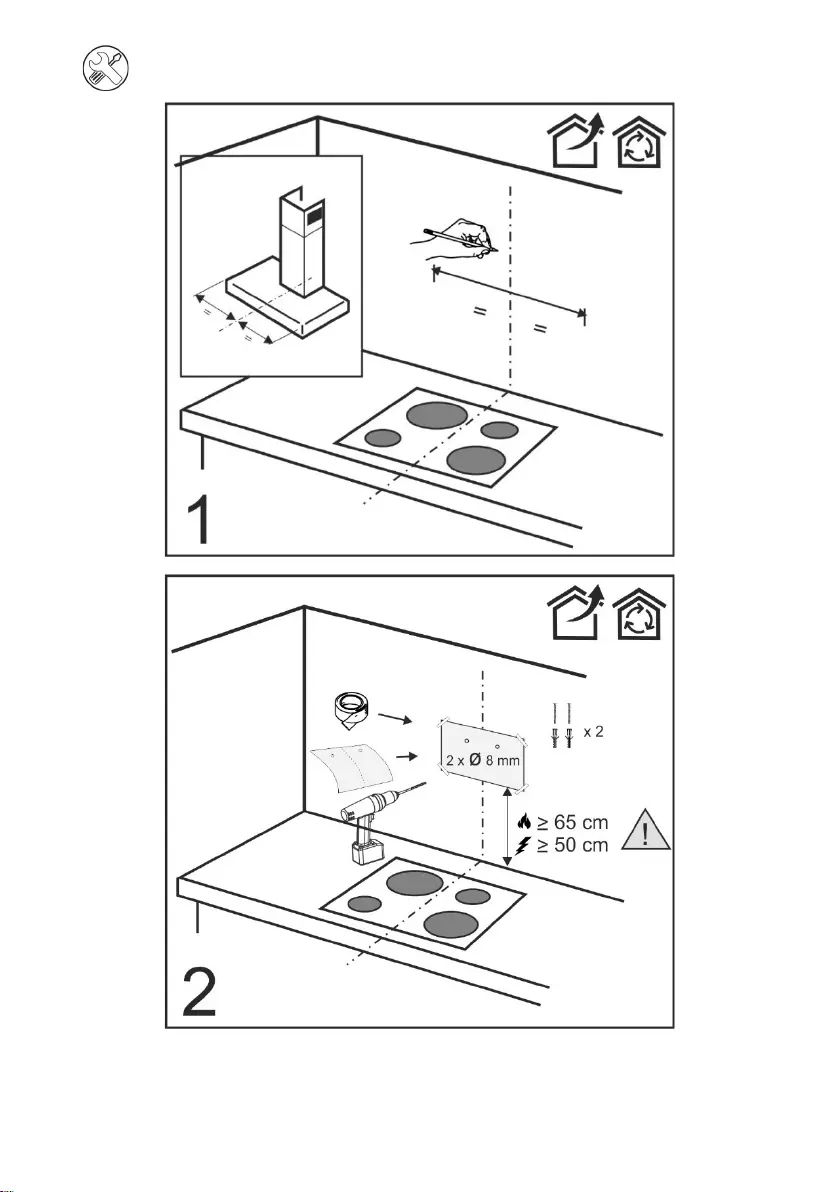 =
=
=
=

1

x 2
2 x Ø 8 mm
≥ 65 cm
≥ 50 cm
!

2