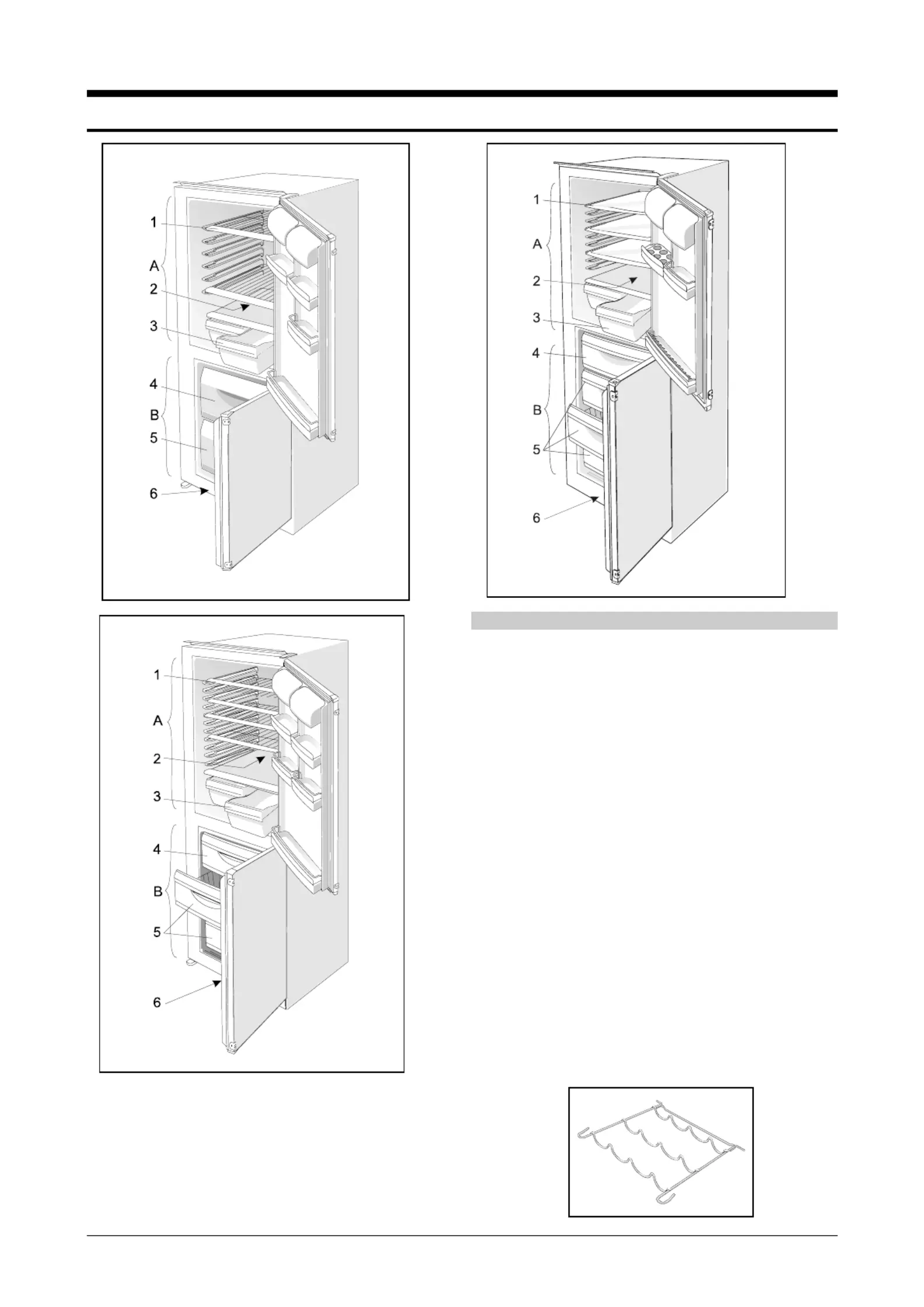 1
A
2
3
4
B
5
6

1
A
2
3
4
B
5
6

1
A
2
3
4
B
5
6