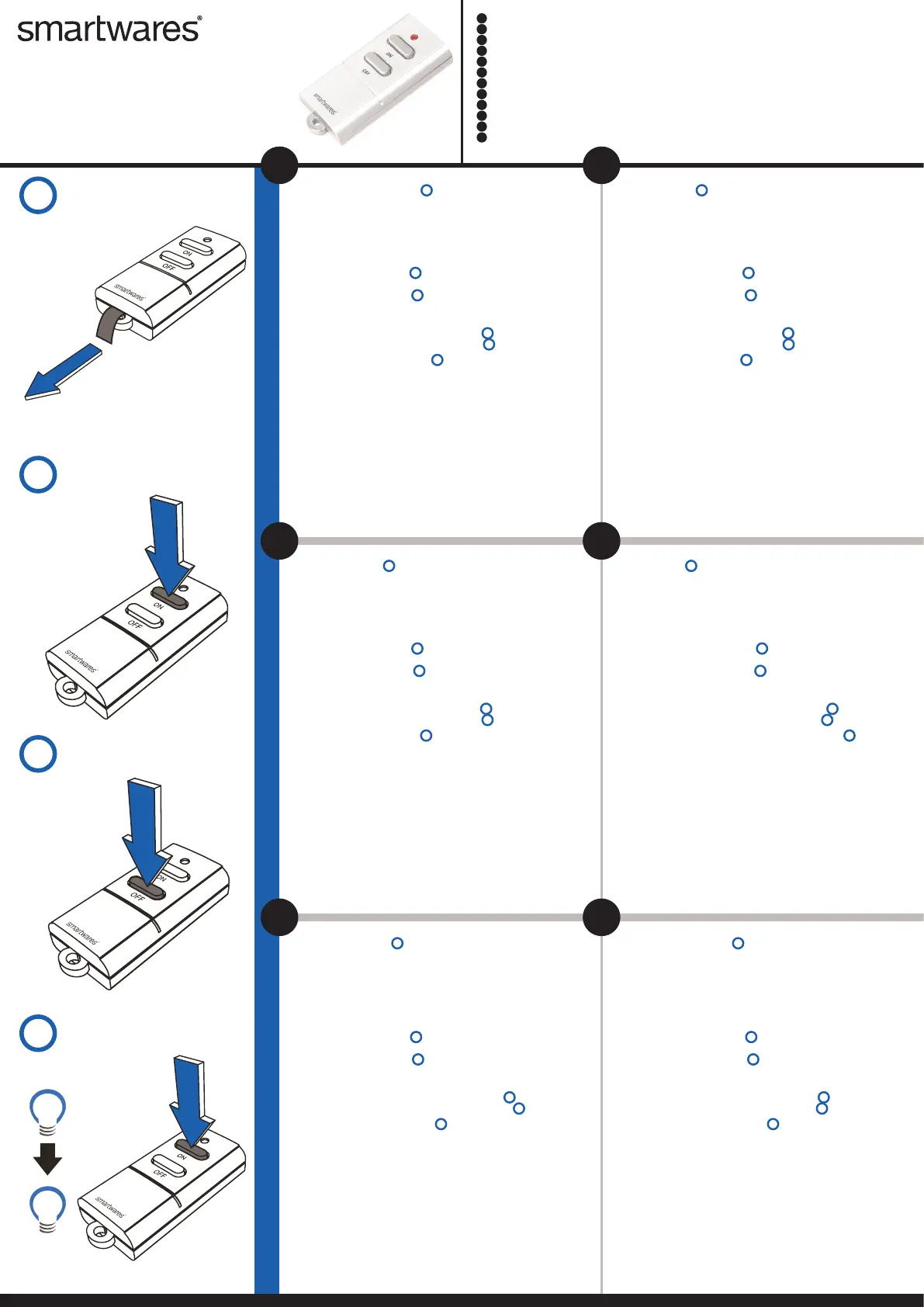 smartwares®

ON
OFF
smartwares

ON
OFF
smartwares

ON
OFF
smartwares

ON
OFF
smartwares

ON
OFF
smartwares