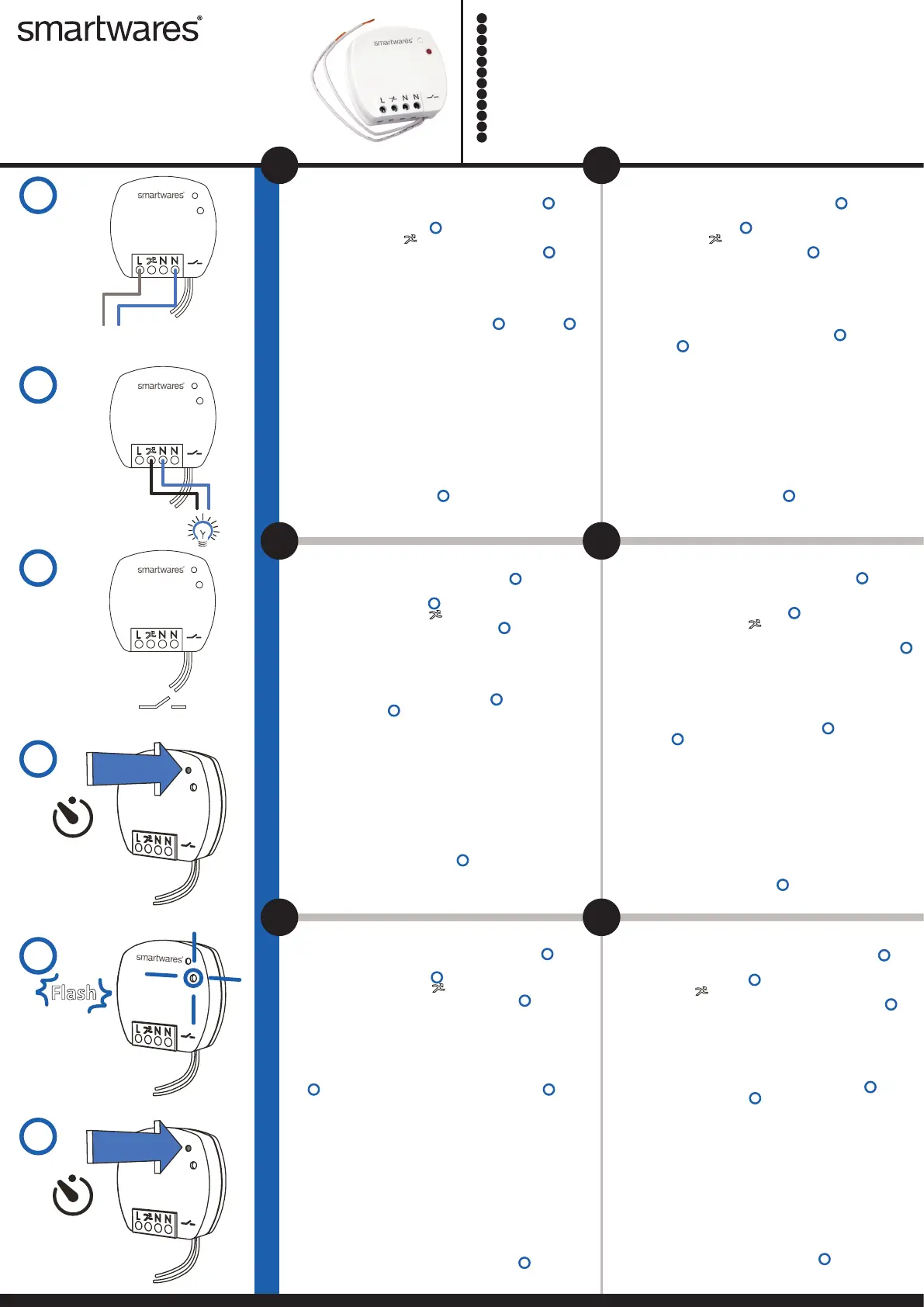 smartwares®

smartwares

L N N

smartwares

L N N

smartwares

L N N

smartwares

L N N

L N N

smartwares

Flash

L N N

L N N