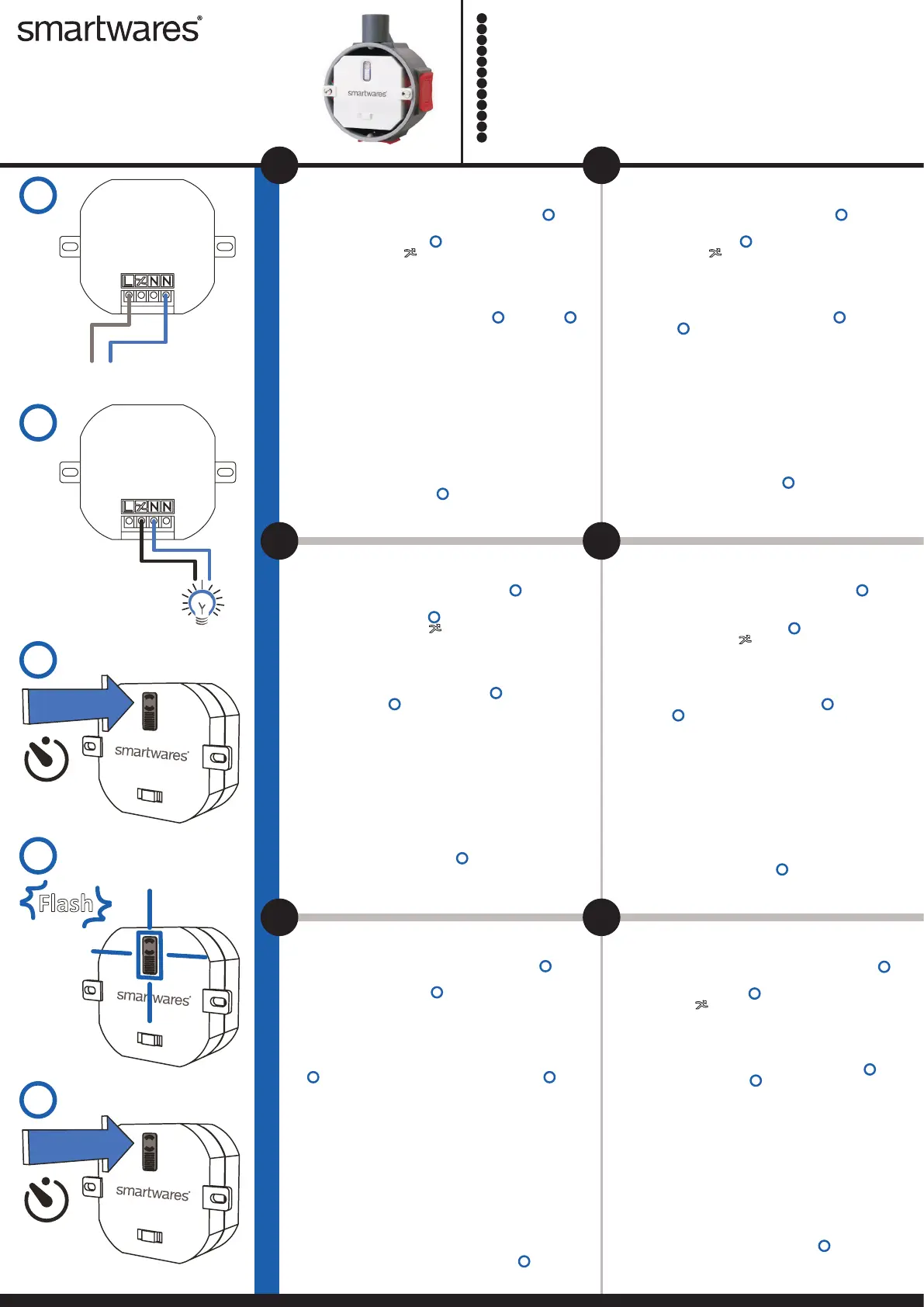 smartwares®

smartwares

L N N

L N N

smartwares

Flash

smartwares

smartwares