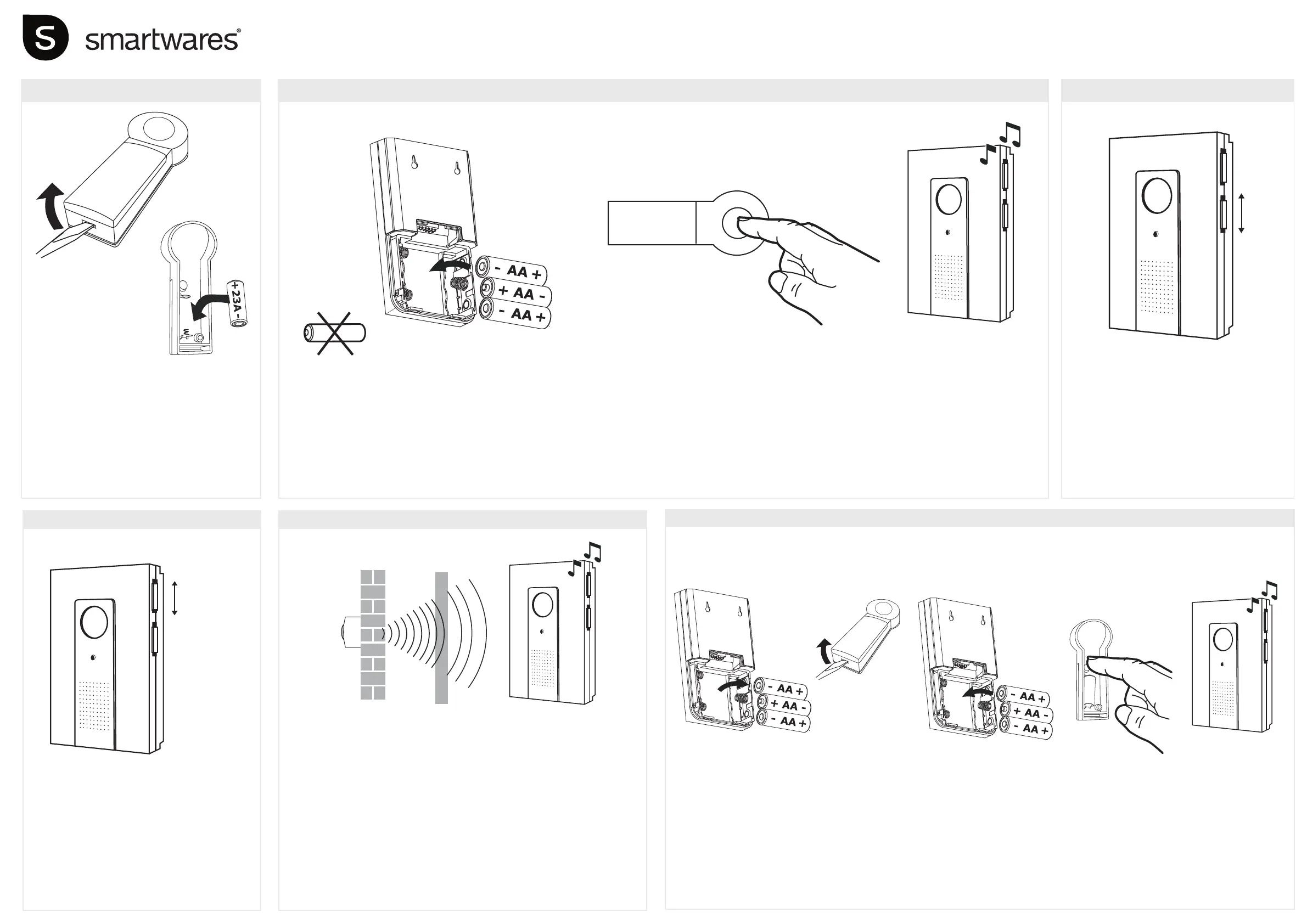 S smartwares®

+23A-

- AA +
+ AA -
- AA +

- AA +
+ AA -
- AA +

- AA +
+ AA -
- AA +