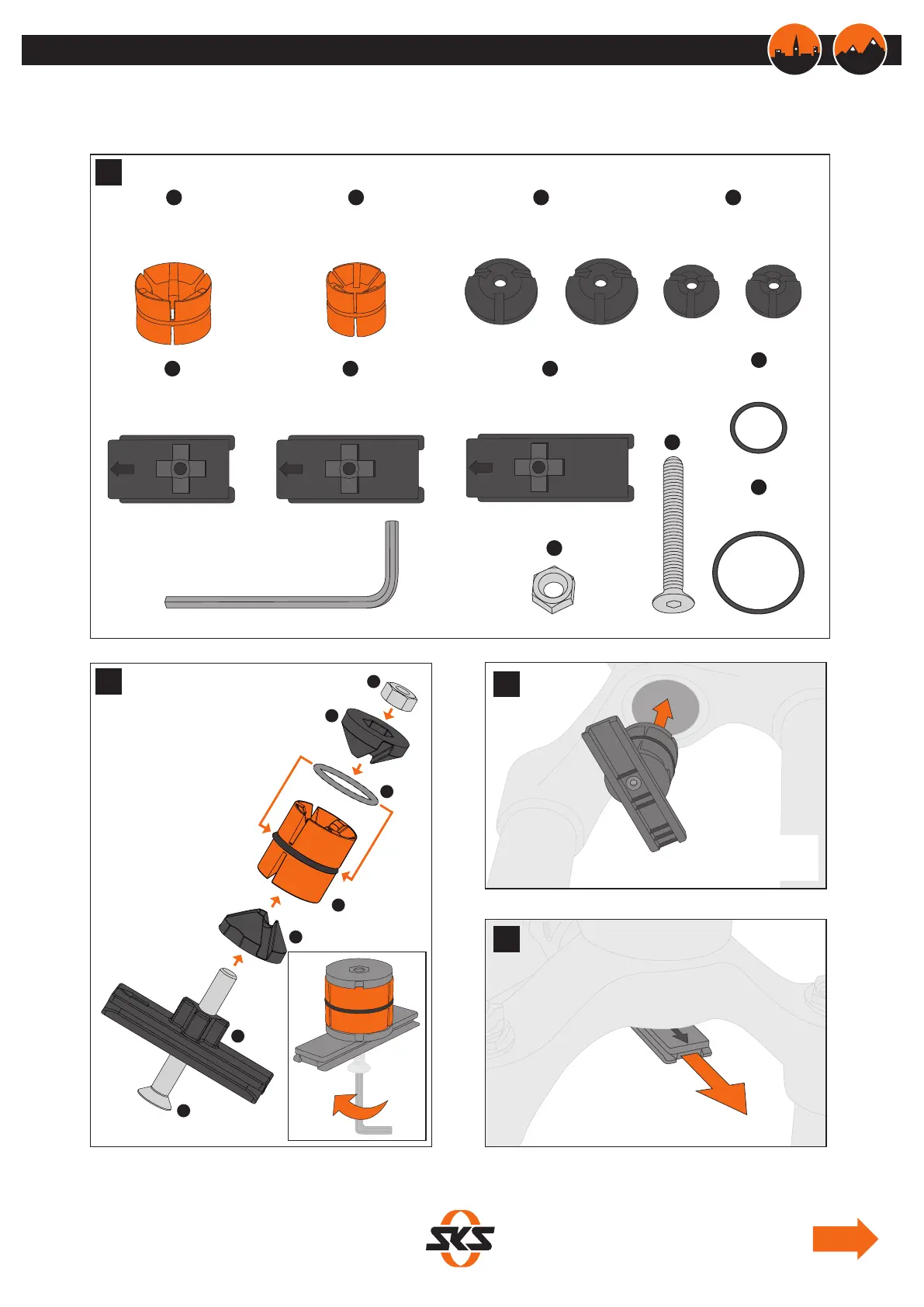 SKS