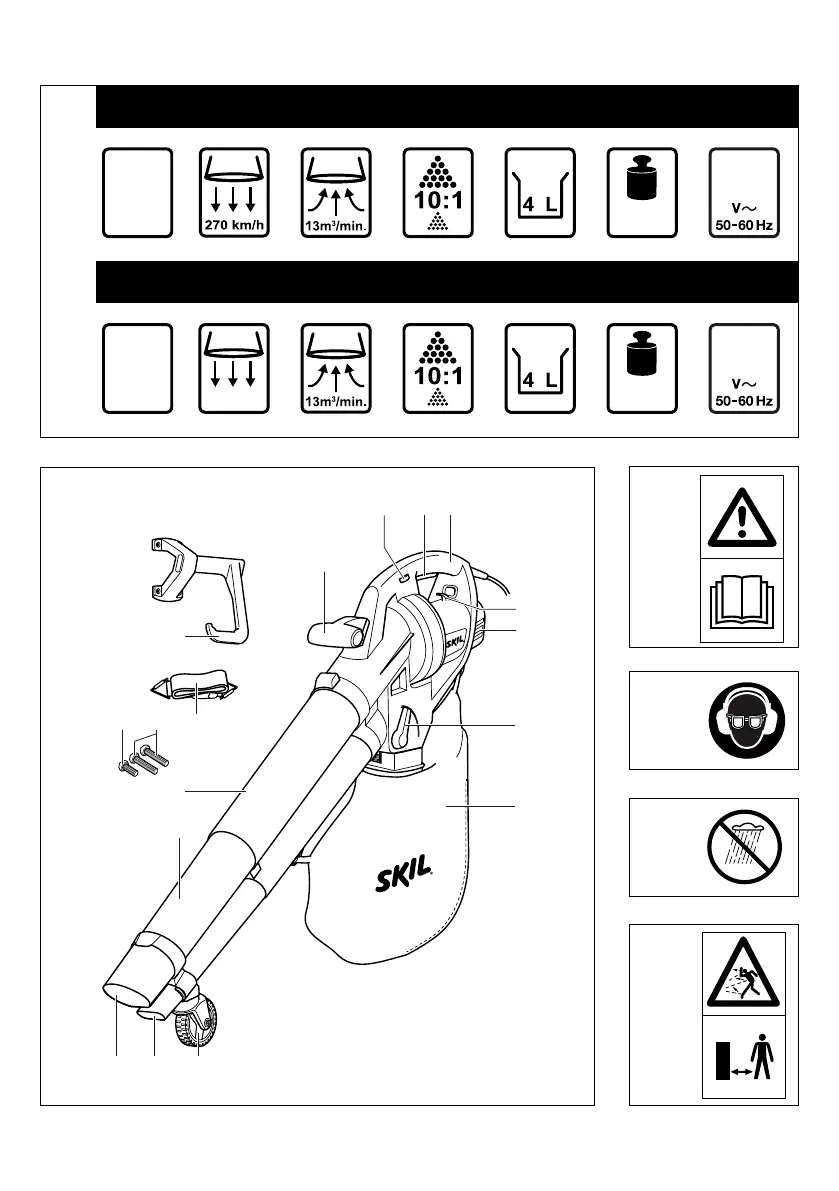 270 km/h

$13m^3$/min.

10:1

4 L

V~
50-60 Hz

$13m^3$/min.

10:1

4 L

V~
50-60 Hz

SKIL

SKIL