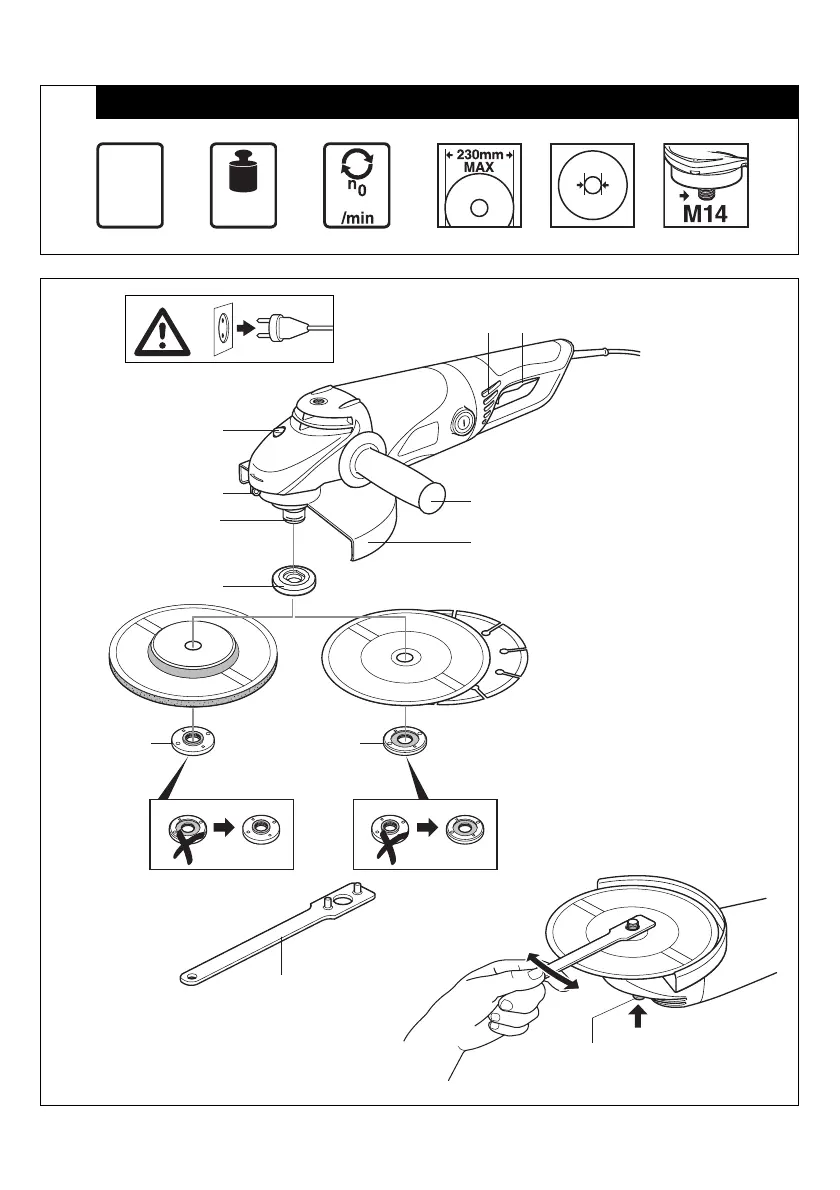 $n_0$
/min

230mm
MAX

M14