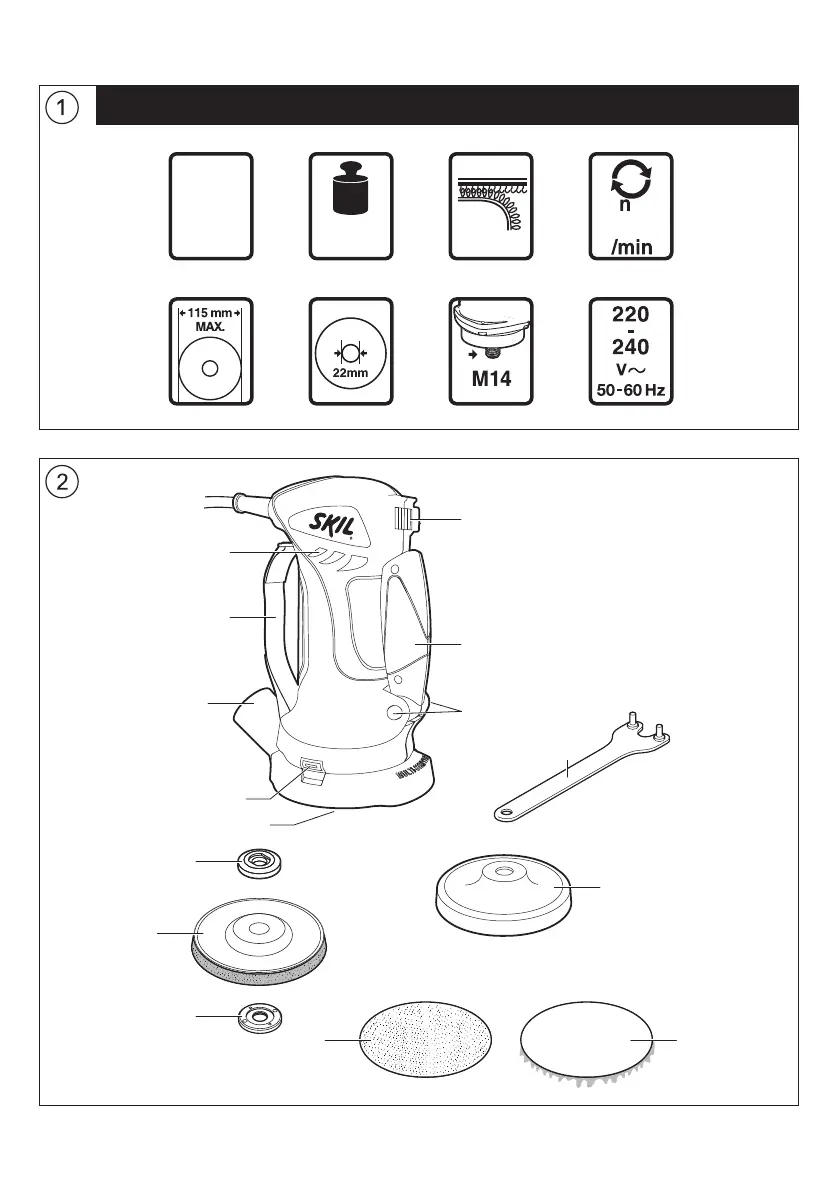 1

n
/min

115 mm
MAX.

22mm

M14

220
-
240
V~
50-60 Hz

2

SKIL