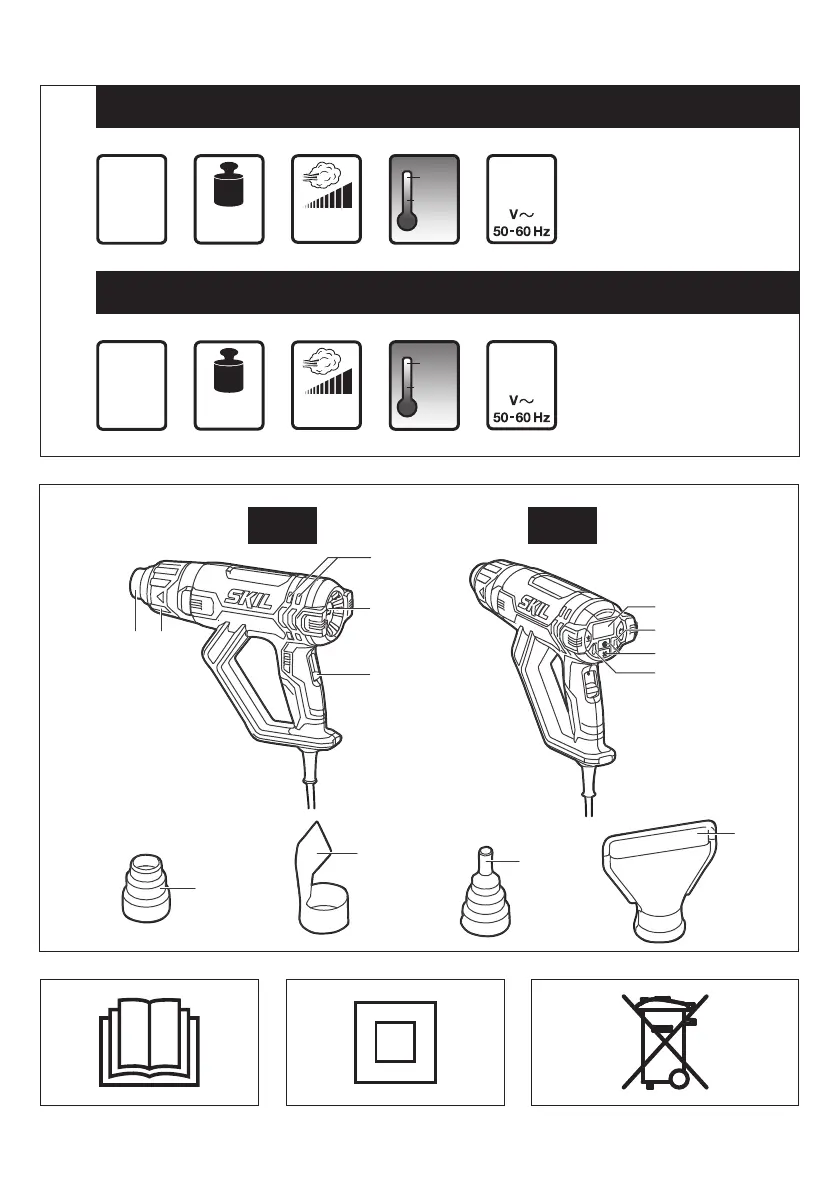 V~
50-60 Hz

V~
50-60 Hz

SKIL

SKIL