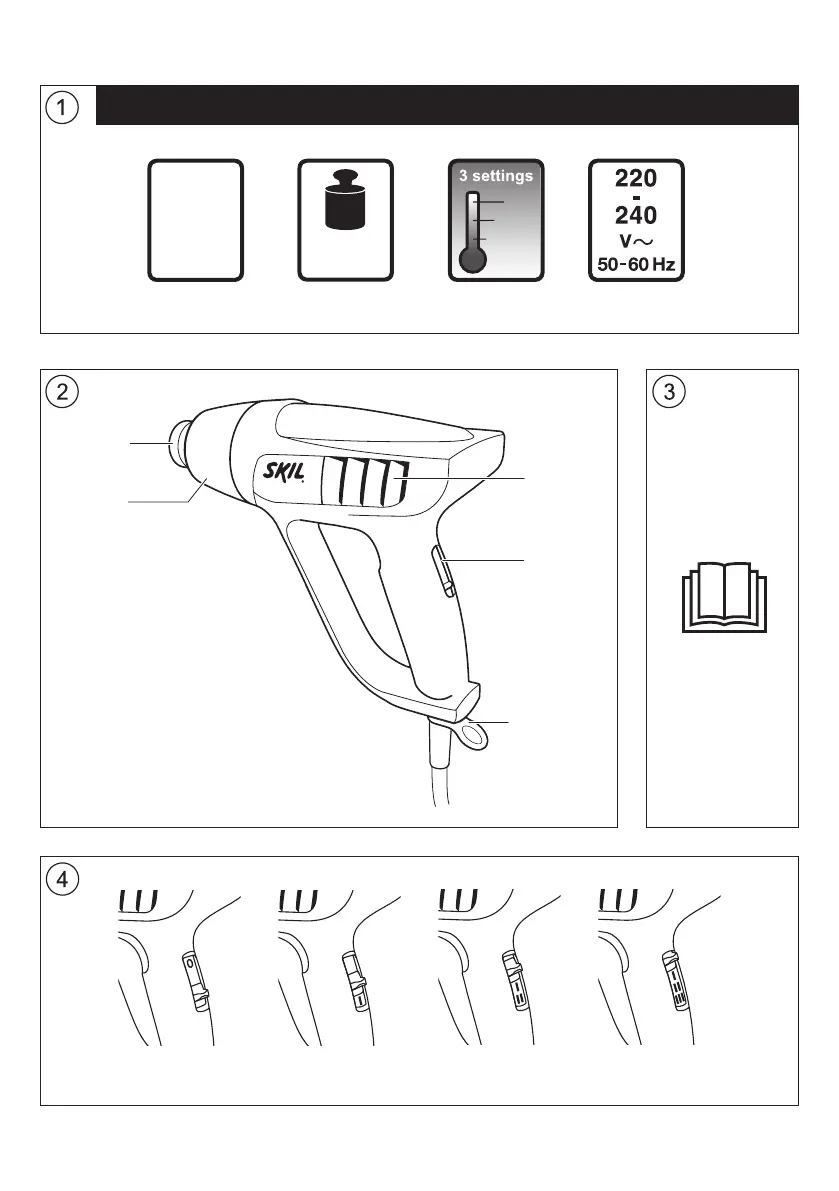 1

3 settings

220
-
240
V~
50-60 Hz

2

SKIL

3

4