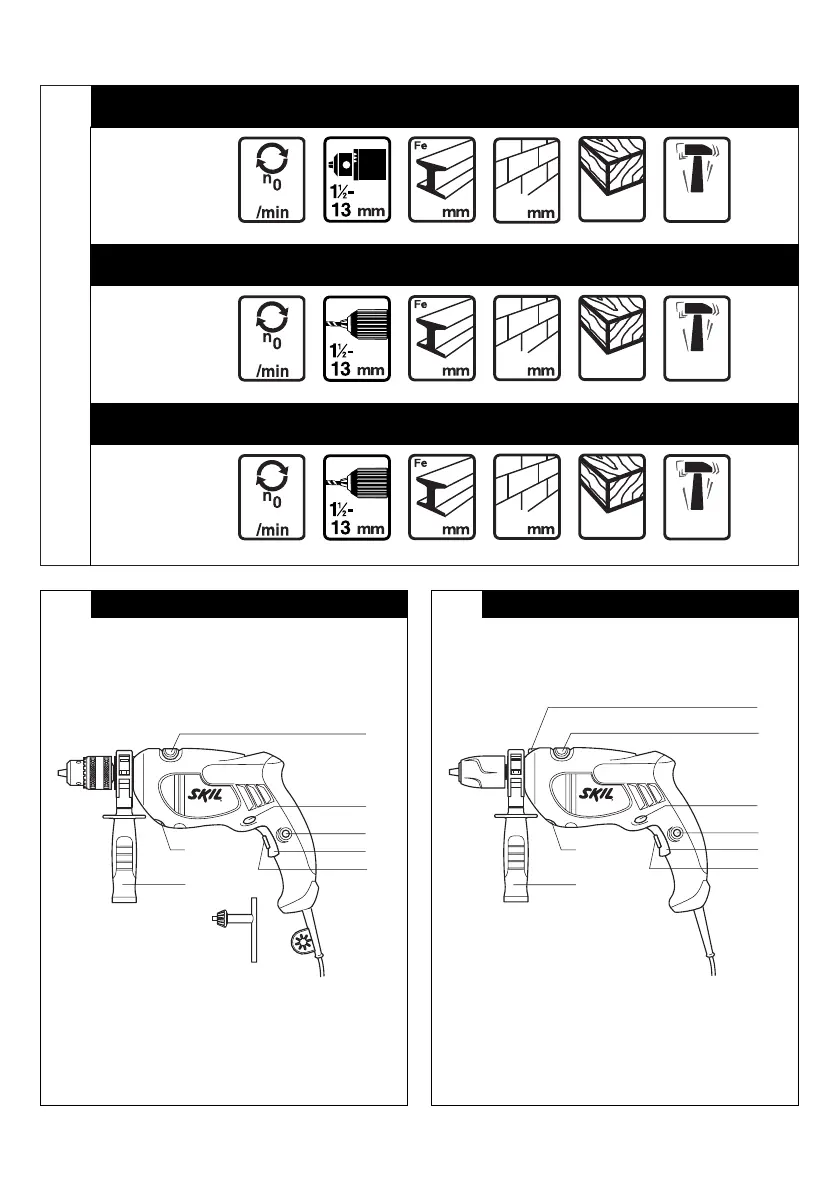 $n_0$
/min
1½-
13 mm
Fe
mm
mm

$n_0$
/min
1½-
13 mm
Fe
mm
mm

$n_0$
/min
1½-
13 mm
Fe
mm
mm

SKIL

SKIL