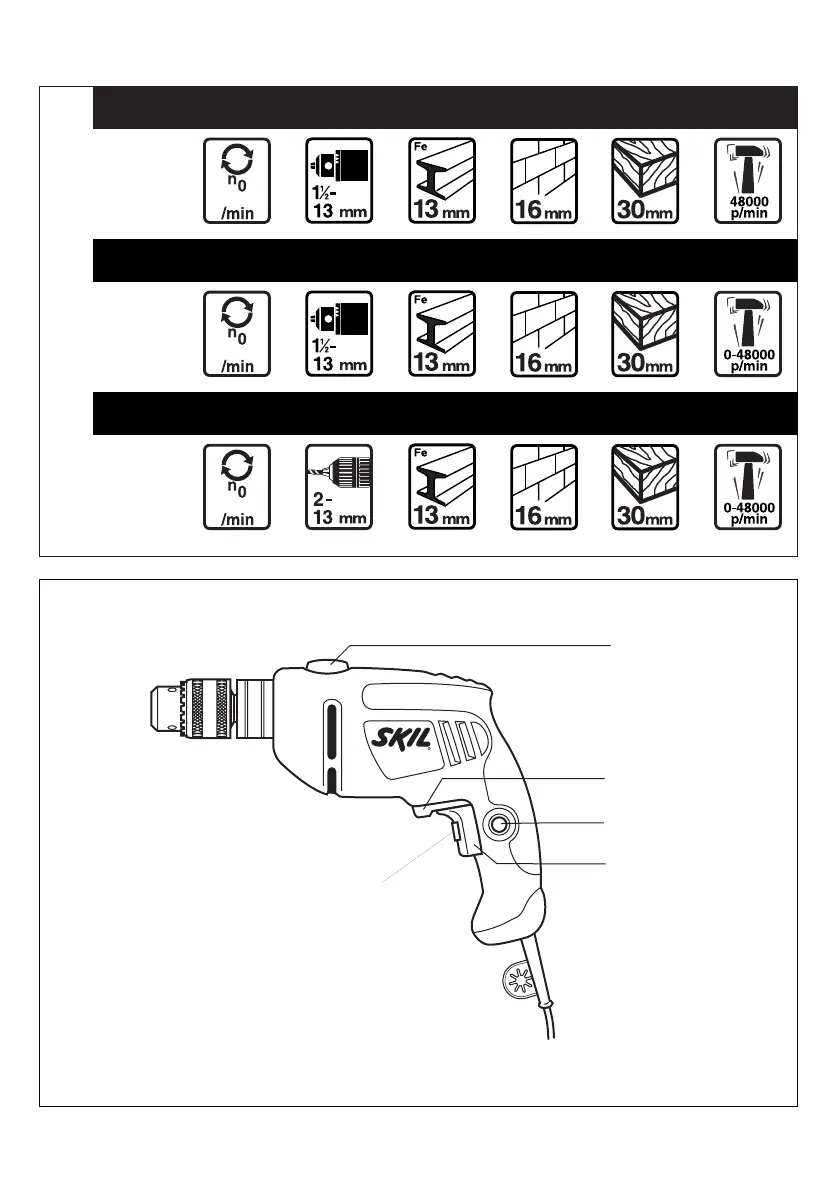 $n_0$
/min

1½-
13 mm

Fe
13 mm

16 mm

30 mm

48000
p/min

$n_0$
/min

1½-
13 mm

Fe
13 mm

16 mm

30 mm

0-48000
p/min

$n_0$
/min

2-
13 mm

Fe
13 mm

16 mm

30 mm

0-48000
p/min

SKIL