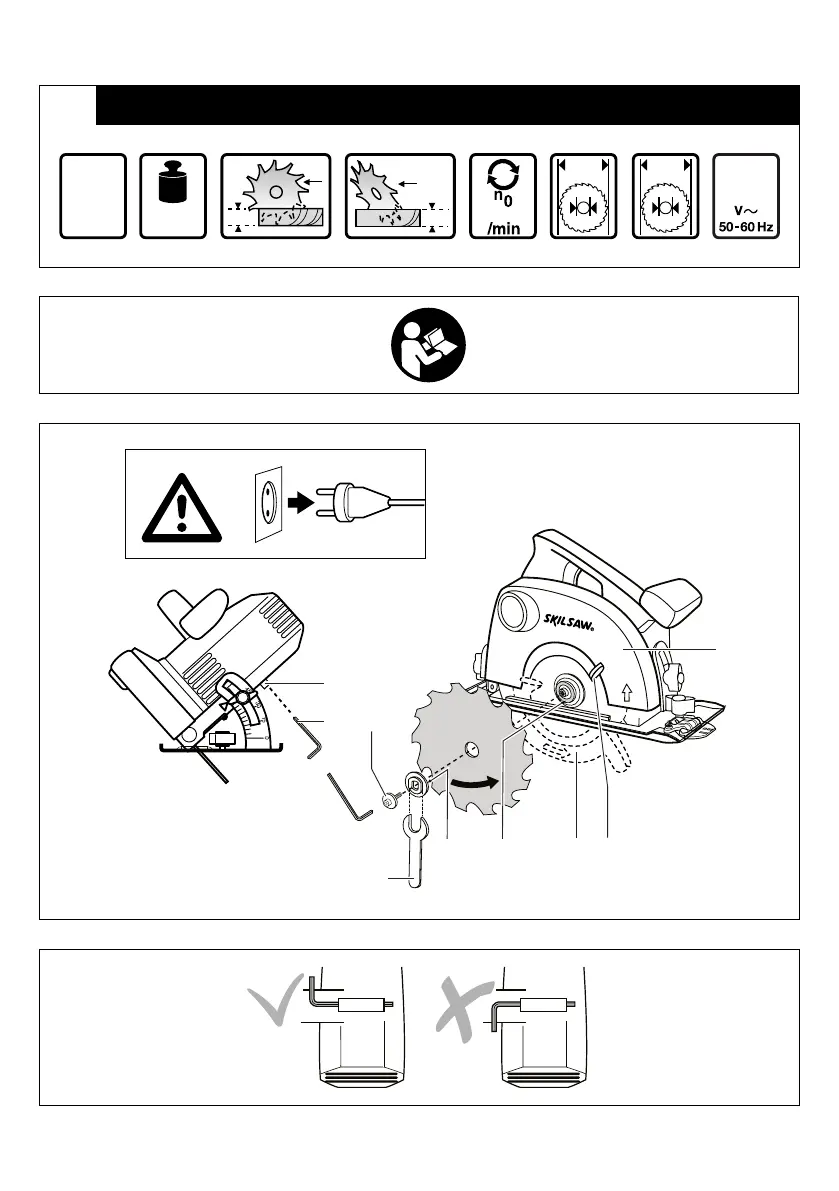 $n_0$
/min

V~
50-60 Hz

SKILSAW