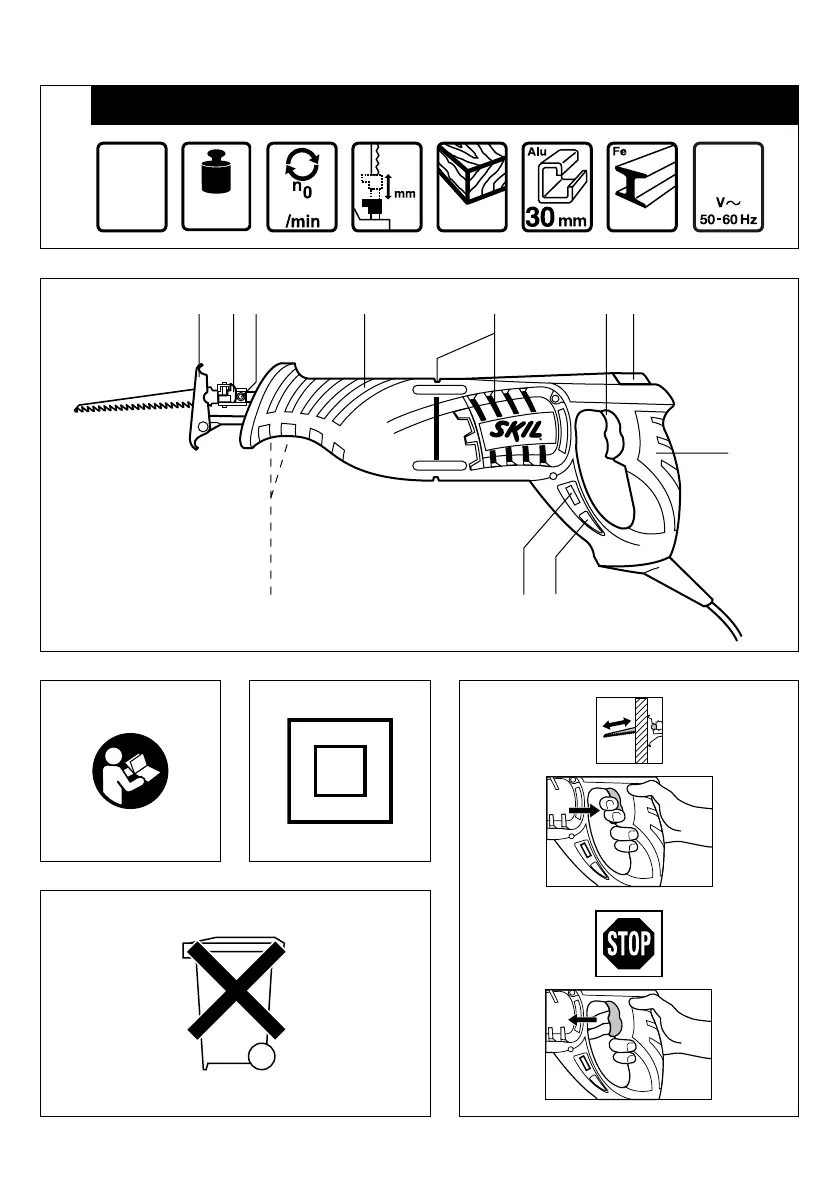 $n_0$
/min

mm

Alu
30 mm

Fe

V~
50-60 Hz

SKIL

STOP