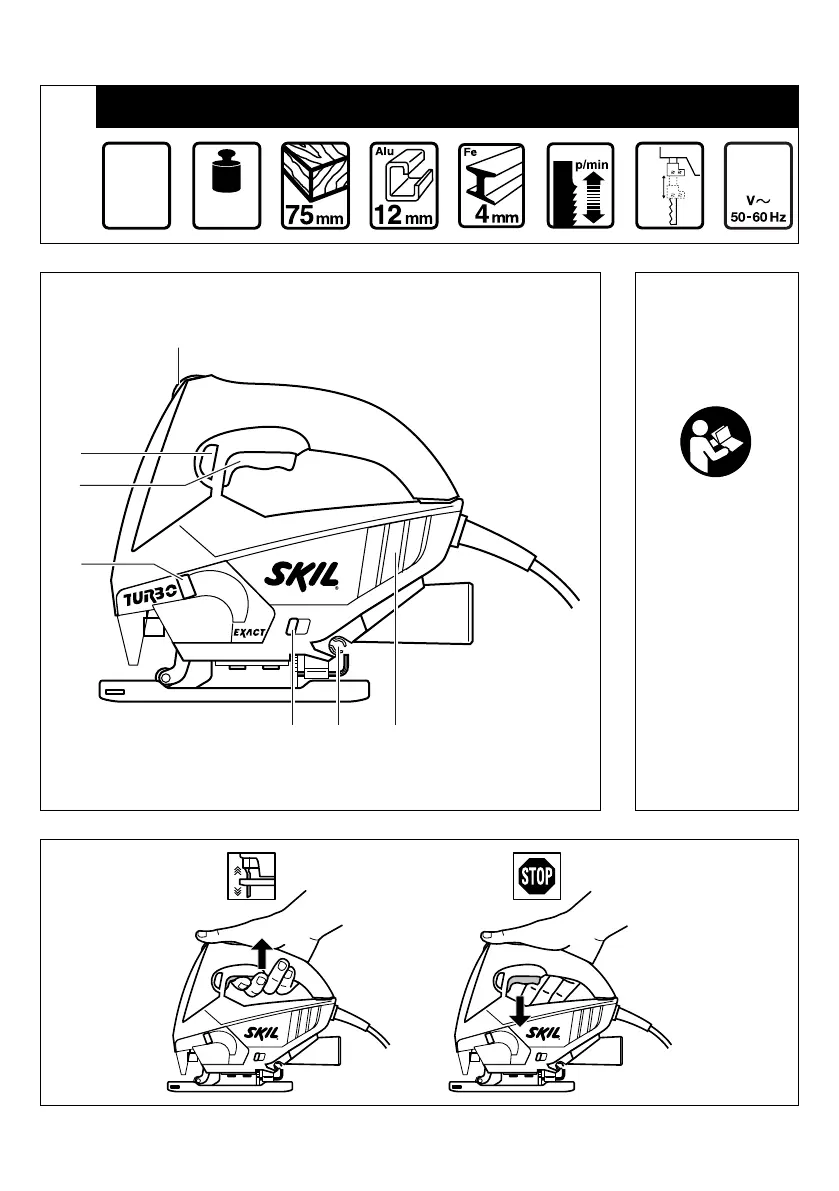 75 mm

Alu
12 mm

Fe
4 mm

p/min

V~
50-60 Hz

TURBO

SKIL

EXACT

STOP

SKIL

SKIL