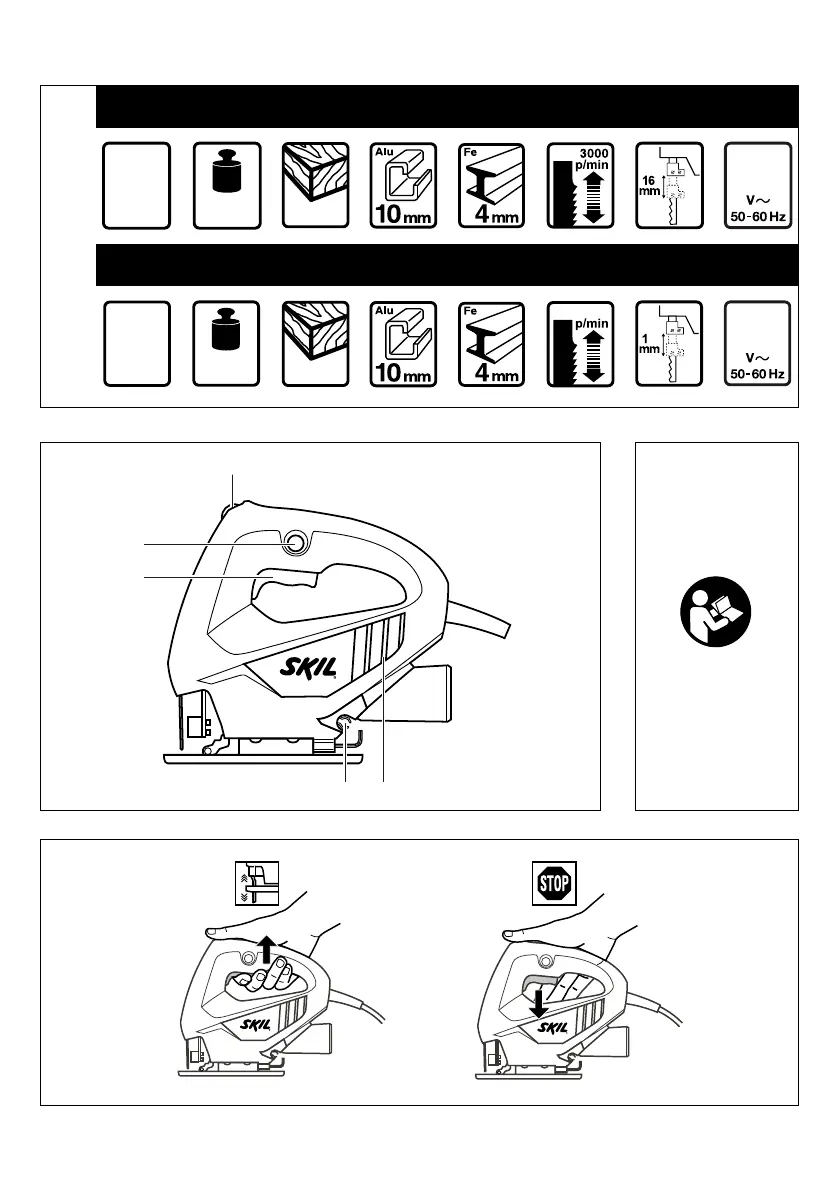 Alu
10 mm

Fe
4 mm

3000 p/min

16 mm

V~
50-60 Hz

Alu
10 mm

Fe
4 mm

p/min

1 mm

V~
50-60 Hz

SKIL

STOP

SKIL

SKIL