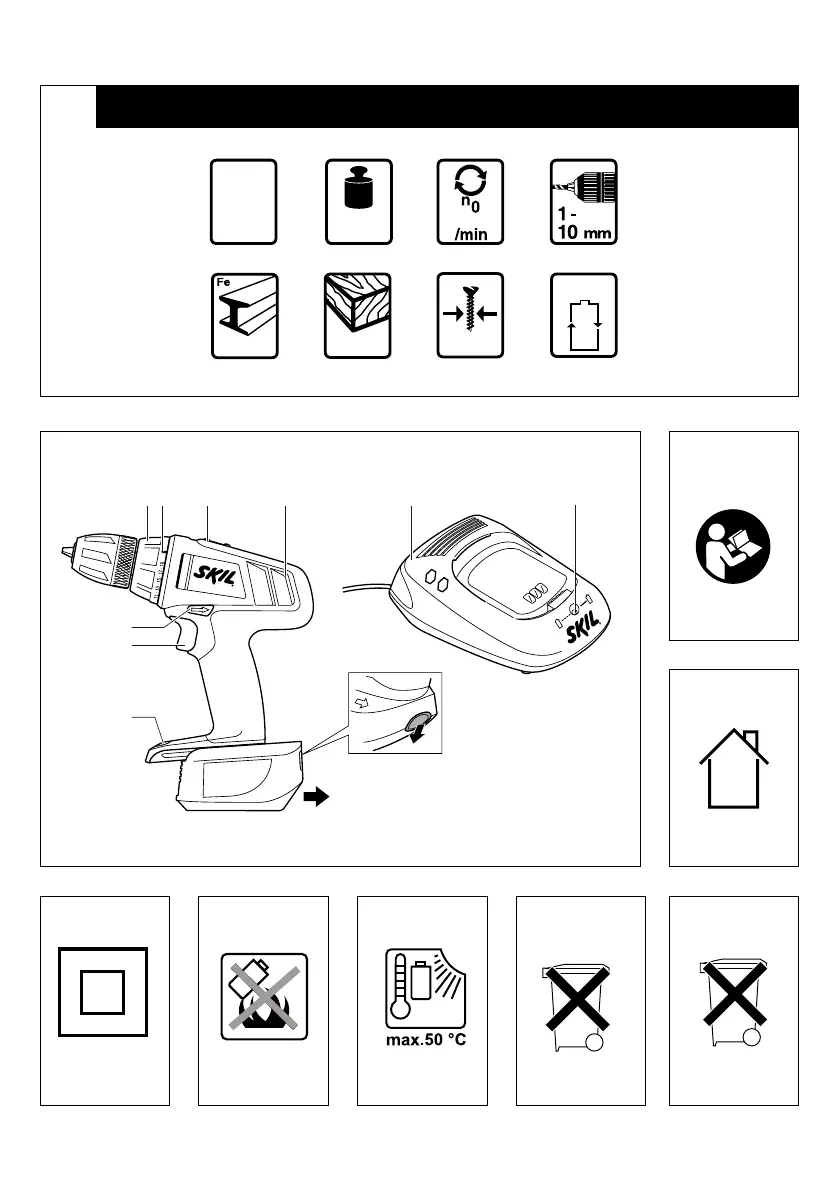 $n_0$
/min

1 -
10 mm

Fe

SKIL

SKIL

max.50 °C