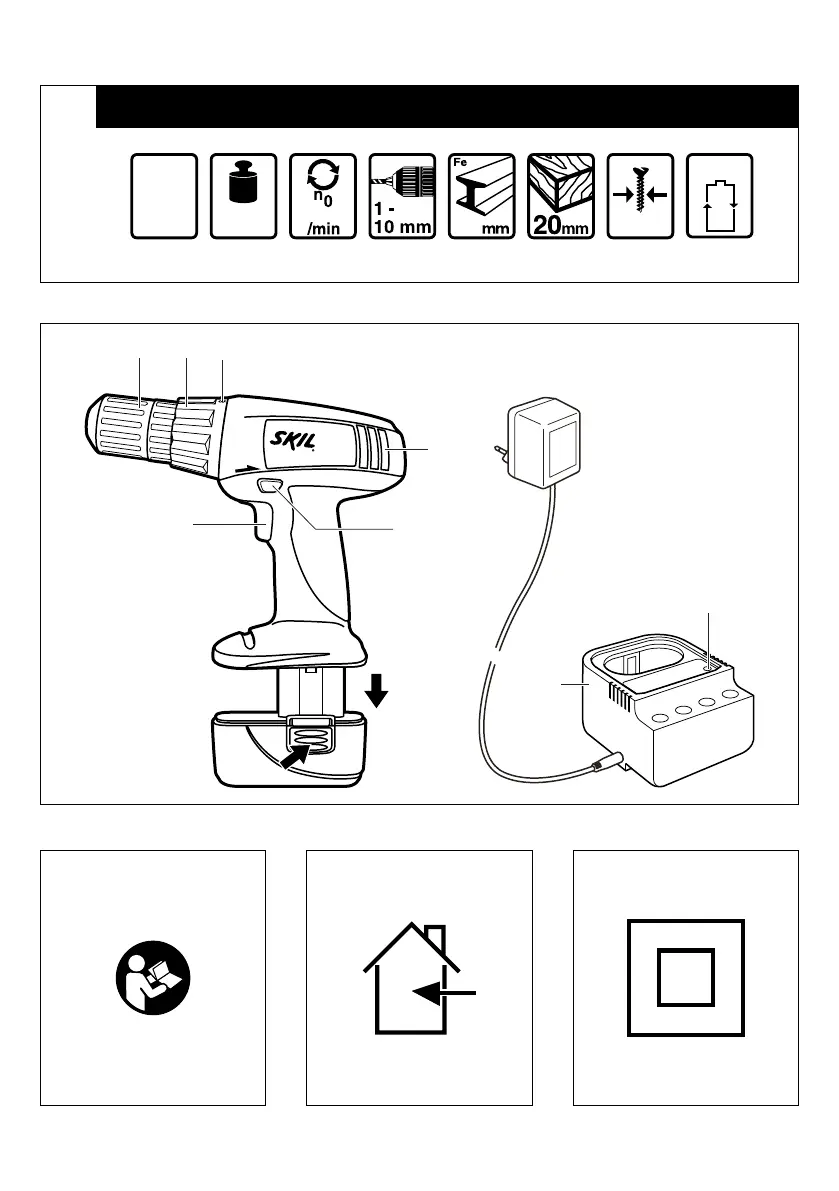 $n_0$
/min

1 -
10 mm

Fe
mm

20mm

SKIL