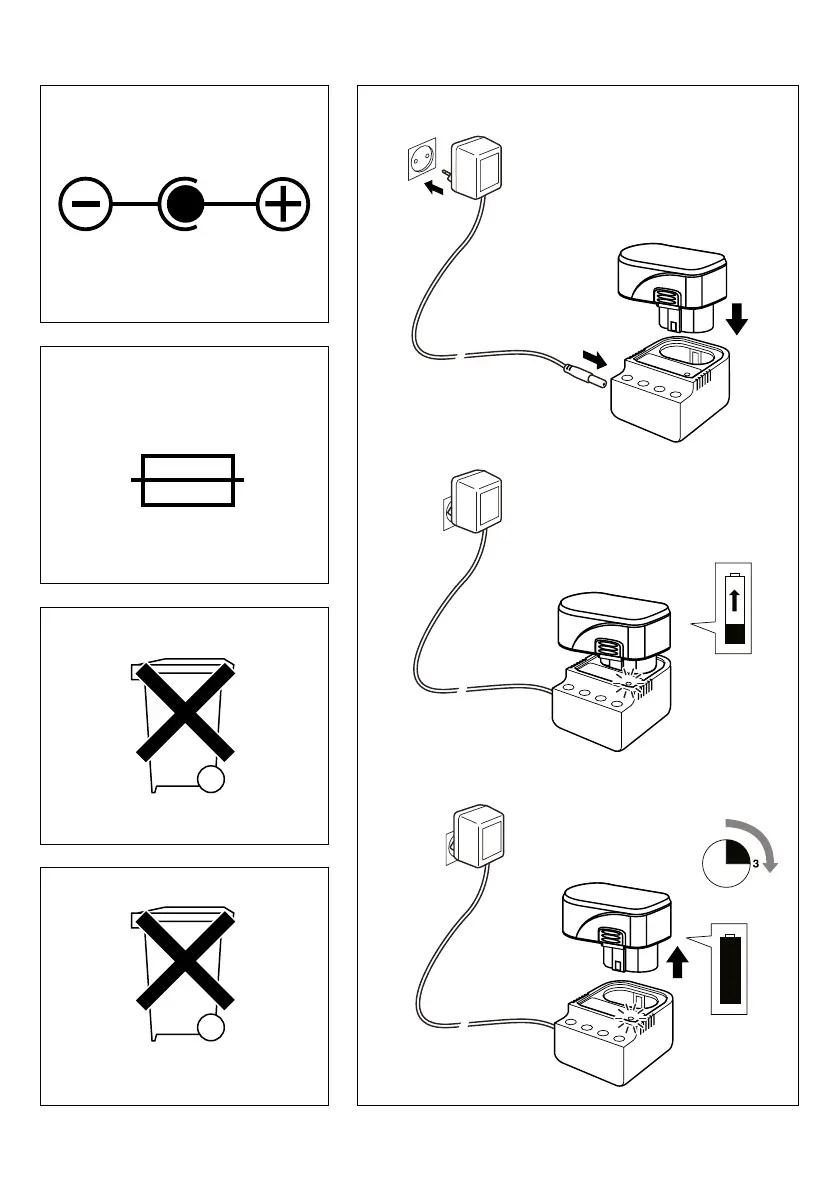 3